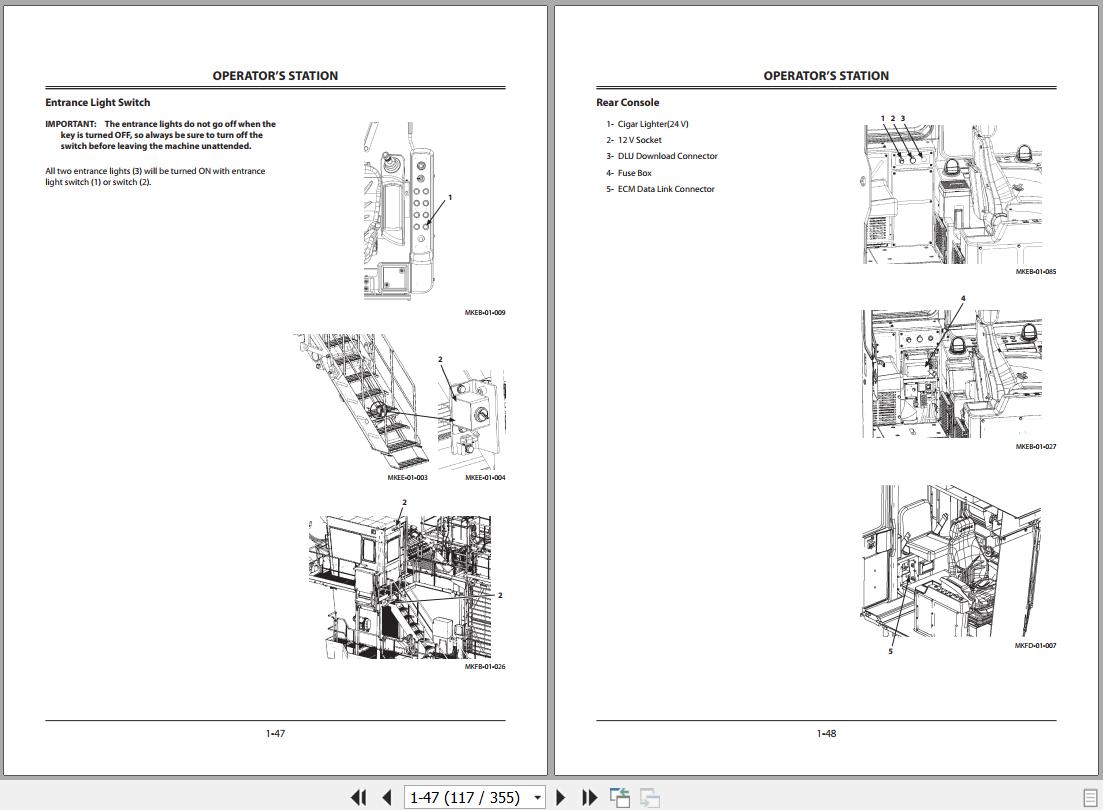 OPERATOR'S STATION

Entrance Light Switch

IMPORTANT: The entrance lights do not go off when the key is turned OFF, so always be sure to turn off the switch before leaving the machine unattended.

All two entrance lights (3) will be turned ON with entrance light switch (1) or switch (2).

1

MKEB-01-009

2

MKEE-01-003 MKEE-01-004

2

2

MKFB-01-026

1-47

OPERATOR'S STATION

Rear Console

1- Cigar Lighter(24 V)
2- 12 V Socket
3- DLU Download Connector
4- Fuse Box
5- ECM Data Link Connector

1 2 3

MKEB-01-085

4

MKEB-01-027

5

MKFD-01-007

1-48

1-47 (117 / 355)