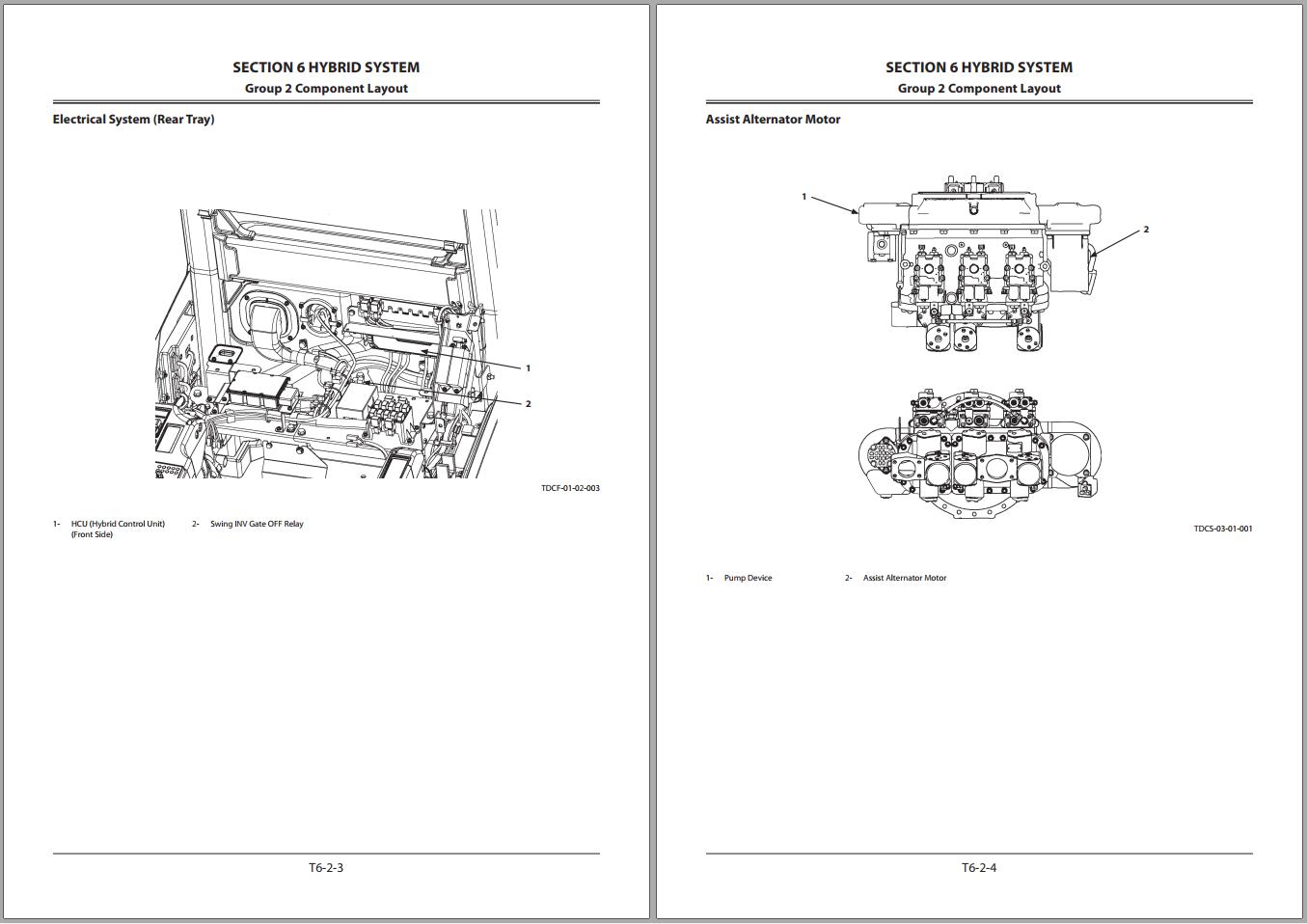 SECTION 6 HYBRID SYSTEM
Group 2 Component Layout

Electrical System (Rear Tray)

1
2

TDCF-01-02-003

1- HCU (Hybrid Control Unit) (Front Side)
2- Swing INV Gate OFF Relay

T6-2-3

SECTION 6 HYBRID SYSTEM
Group 2 Component Layout

Assist Alternator Motor

1
2

TDCS-03-01-001

1- Pump Device
2- Assist Alternator Motor

T6-2-4