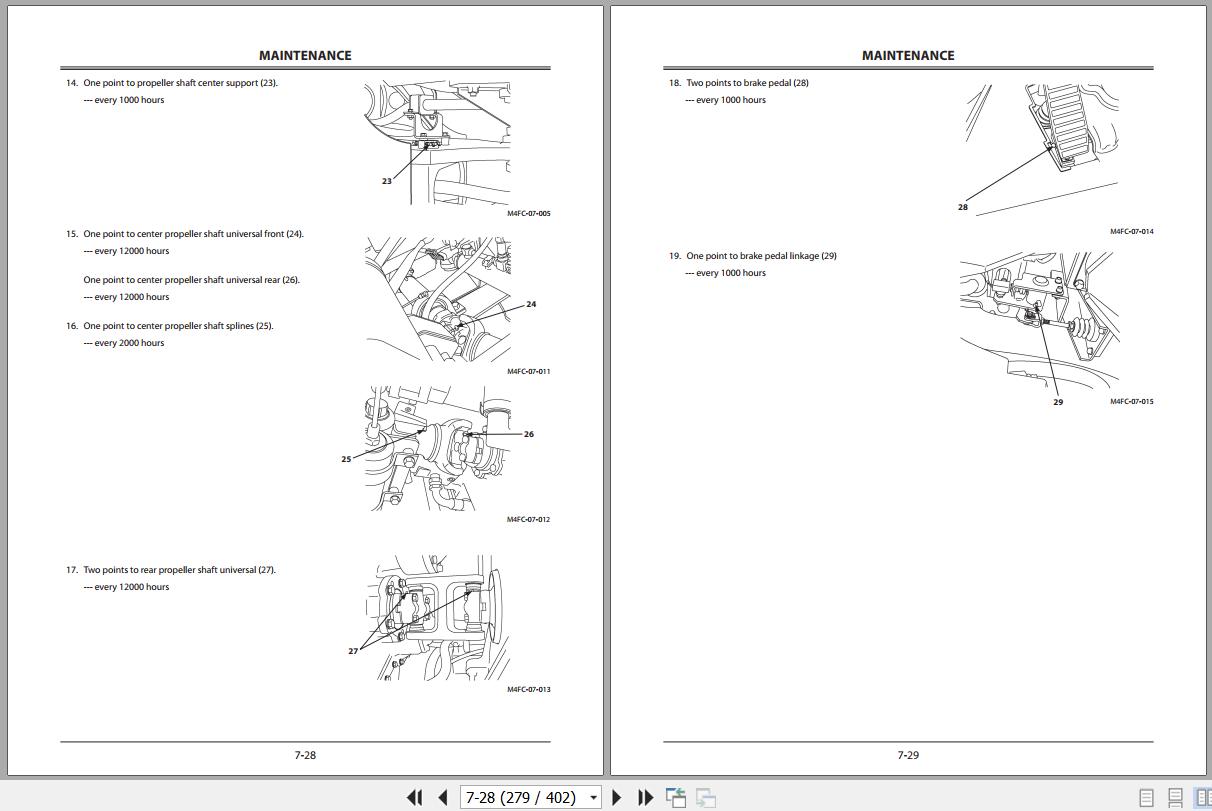 MAINTENANCE

14. One point to propeller shaft center support (23).
--- every 1000 hours

23

M4FC-07-005

15. One point to center propeller shaft universal front (24).
--- every 12000 hours

One point to center propeller shaft universal rear (26).
--- every 12000 hours

16. One point to center propeller shaft splines (25).
--- every 2000 hours

24

M4FC-07-011

25

26

M4FC-07-012

17. Two points to rear propeller shaft universal (27).
--- every 12000 hours

27

M4FC-07-013

7-28

MAINTENANCE

18. Two points to brake pedal (28)
--- every 1000 hours

28

M4FC-07-014

19. One point to brake pedal linkage (29)
--- every 1000 hours

29

M4FC-07-015

7-29

7-28 (279 / 402)