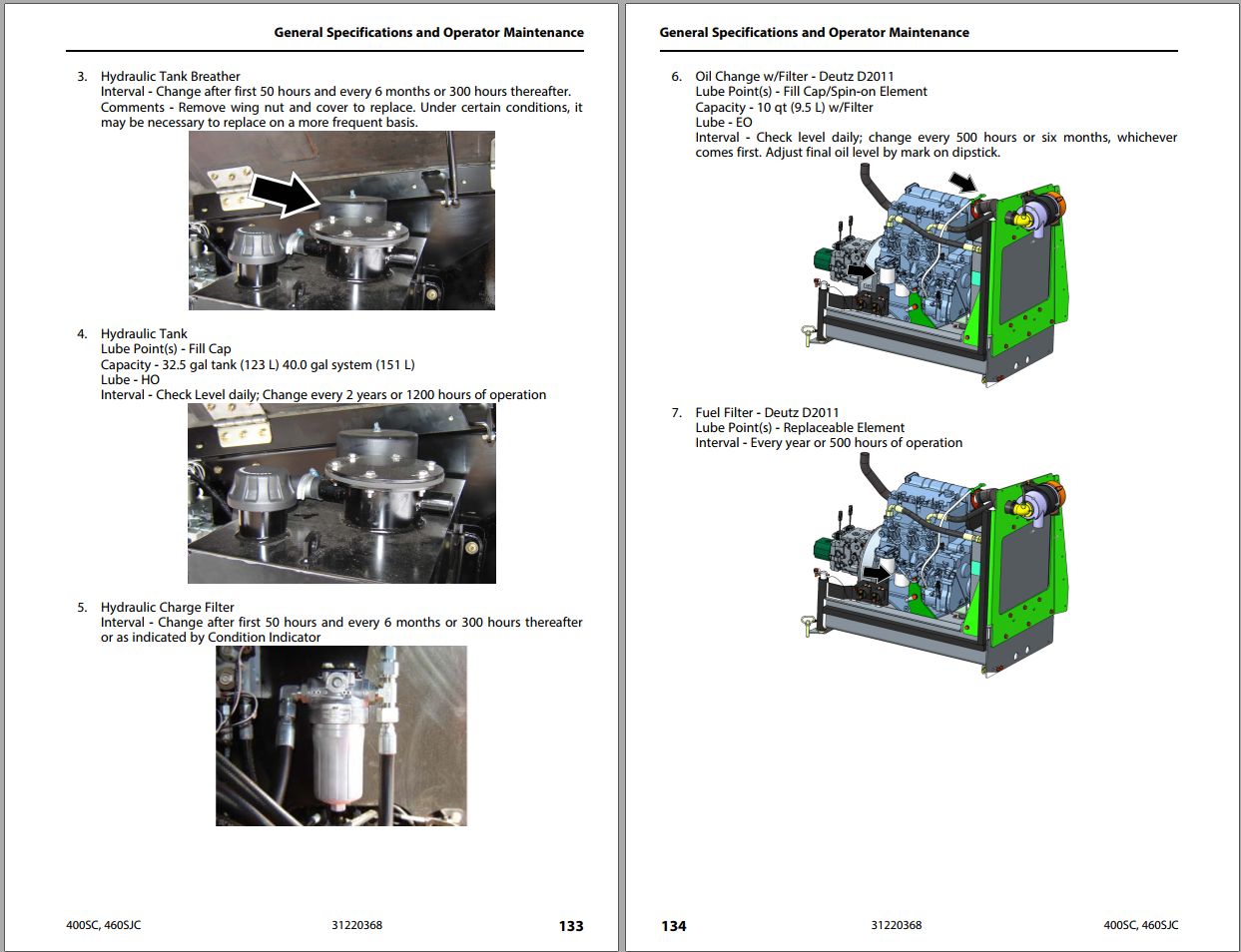 General Specifications and Operator Maintenance

3. Hydraulic Tank Breather
Interval - Change after first 50 hours and every 6 months or 300 hours thereafter.
Comments - Remove wing nut and cover to replace. Under certain conditions, it may be necessary to replace on a more frequent basis.

4. Hydraulic Tank
Lube Point(s) - Fill Cap
Capacity - 32.5 gal tank (123 L) 40.0 gal system (151 L)
Lube - HO
Interval - Check Level daily; Change every 2 years or 1200 hours of operation

5. Hydraulic Charge Filter
Interval - Change after first 50 hours and every 6 months or 300 hours thereafter or as indicated by Condition Indicator

400SC, 460SJC 31220368 133

General Specifications and Operator Maintenance

6. Oil Change w/Filter - Deutz D2011
Lube Point(s) - Fill Cap/Spin-on Element
Capacity - 10 qt (9.5 L) w/Filter
Lube - EO
Interval - Check level daily; change every 500 hours or six months, whichever comes first. Adjust final oil level by mark on dipstick.

7. Fuel Filter - Deutz D2011
Lube Point(s) - Replaceable Element
Interval - Every year or 500 hours of operation

134 31220368 400SC, 460SJC