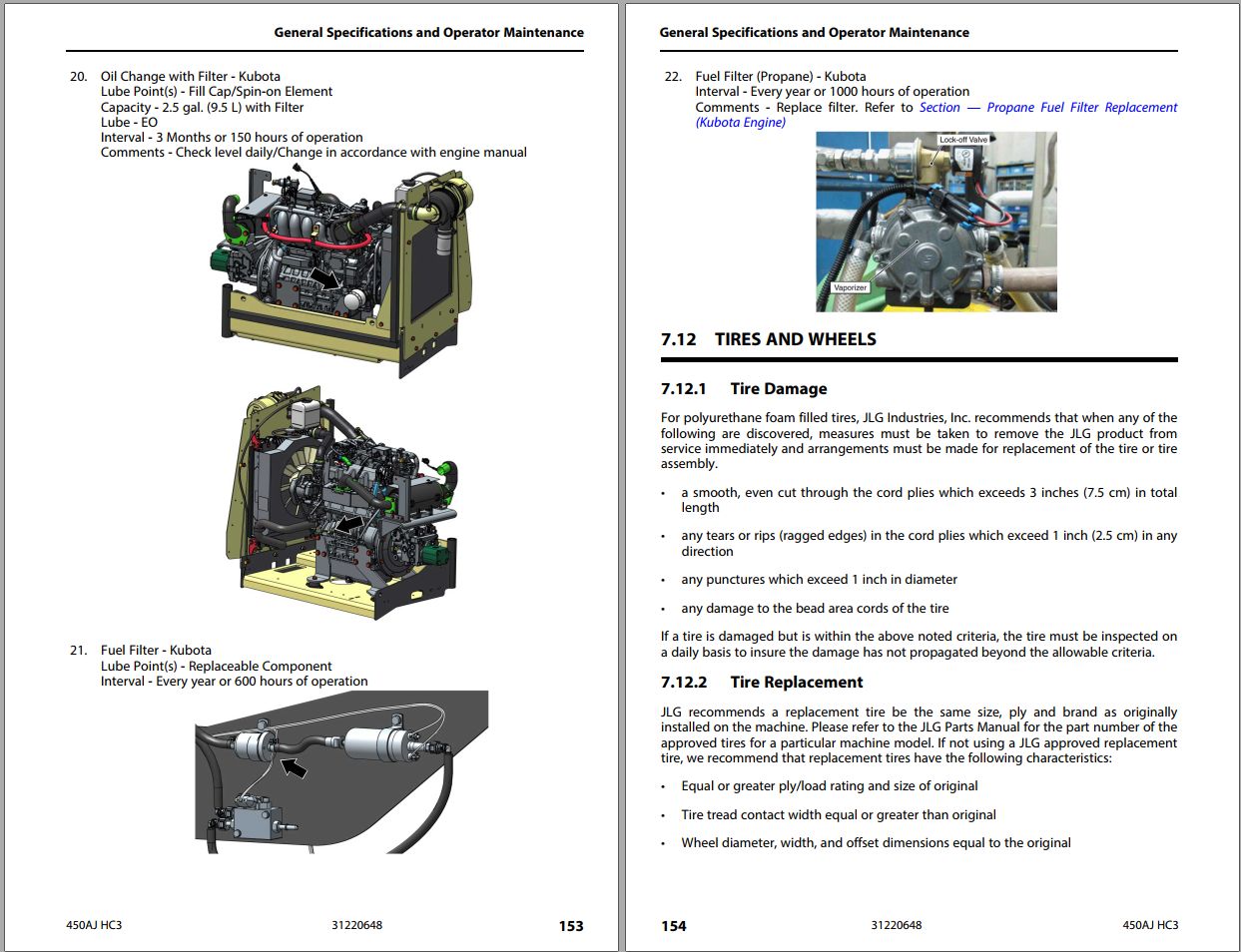 General Specifications and Operator Maintenance

20. Oil Change with Filter - Kubota
Lube Point(s) - Fill Cap/Spin-on Element
Capacity - 2.5 gal. (9.5 L) with Filter
Lube - EO
Interval - 3 Months or 150 hours of operation
Comments - Check level daily/Change in accordance with engine manual

21. Fuel Filter - Kubota
Lube Point(s) - Replaceable Component
Interval - Every year or 600 hours of operation

450AJ HC3 31220648 153

General Specifications and Operator Maintenance

22. Fuel Filter (Propane) - Kubota
Interval - Every year or 1000 hours of operation
Comments - Replace filter. Refer to Section — Propane Fuel Filter Replacement (Kubota Engine)

Lock-off Valve

Vaporizer

7.12 TIRES AND WHEELS

7.12.1 Tire Damage

For polyurethane foam filled tires, JLG Industries, Inc. recommends that when any of the following are discovered, measures must be taken to remove the JLG product from service immediately and arrangements must be made for replacement of the tire or tire assembly.

• a smooth, even cut through the cord plies which exceeds 3 inches (7.5 cm) in total length

• any tears or rips (ragged edges) in the cord plies which exceed 1 inch (2.5 cm) in any direction

• any punctures which exceed 1 inch in diameter

• any damage to the bead area cords of the tire

If a tire is damaged but is within the above noted criteria, the tire must be inspected on a daily basis to insure the damage has not propagated beyond the allowable criteria.

7.12.2 Tire Replacement

JLG recommends a replacement tire be the same size, ply and brand as originally installed on the machine. Please refer to the JLG Parts Manual for the part number of the approved tires for a particular machine model. If not using a JLG approved replacement tire, we recommend that replacement tires have the following characteristics:

• Equal or greater ply/load rating and size of original

• Tire tread contact width equal or greater than original

• Wheel diameter, width, and offset dimensions equal to the original

154 31220648 450AJ HC3