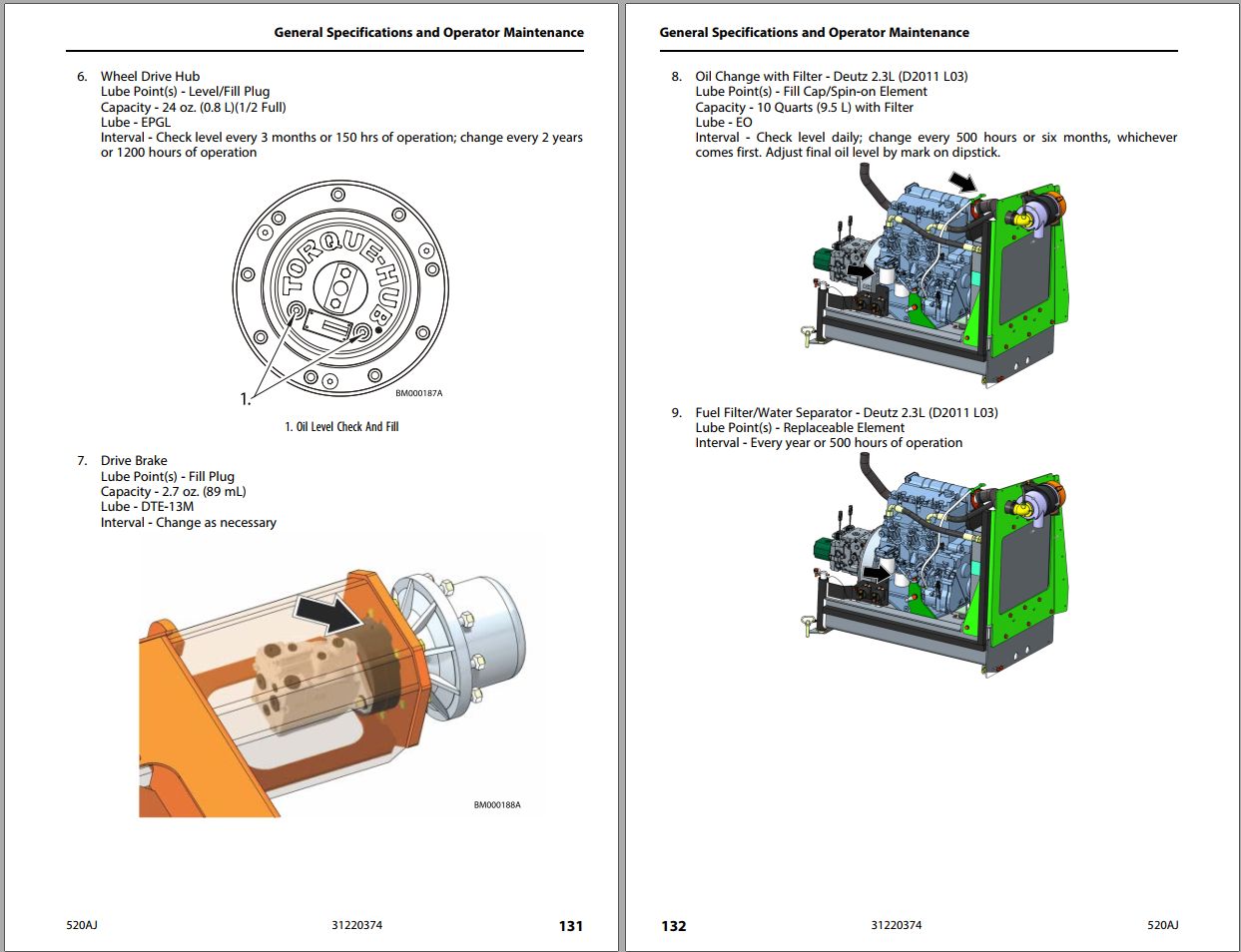 General Specifications and Operator Maintenance

6. Wheel Drive Hub
Lube Point(s) - Level/Fill Plug
Capacity - 24 oz. (0.8 L)(1/2 Full)
Lube - EPGL
Interval - Check level every 3 months or 150 hrs of operation; change every 2 years or 1200 hours of operation

TORQUE-HUB

1.

BM000187A

1. Oil Level Check And Fill

7. Drive Brake
Lube Point(s) - Fill Plug
Capacity - 2.7 oz. (89 mL)
Lube - DTE-13M
Interval - Change as necessary

BM000188A

520AJ 31220374 131

General Specifications and Operator Maintenance

8. Oil Change with Filter - Deutz 2.3L (D2011 L03)
Lube Point(s) - Fill Cap/Spin-on Element
Capacity - 10 Quarts (9.5 L) with Filter
Lube - EO
Interval - Check level daily; change every 500 hours or six months, whichever comes first. Adjust final oil level by mark on dipstick.

9. Fuel Filter/Water Separator - Deutz 2.3L (D2011 L03)
Lube Point(s) - Replaceable Element
Interval - Every year or 500 hours of operation

132 31220374 520AJ