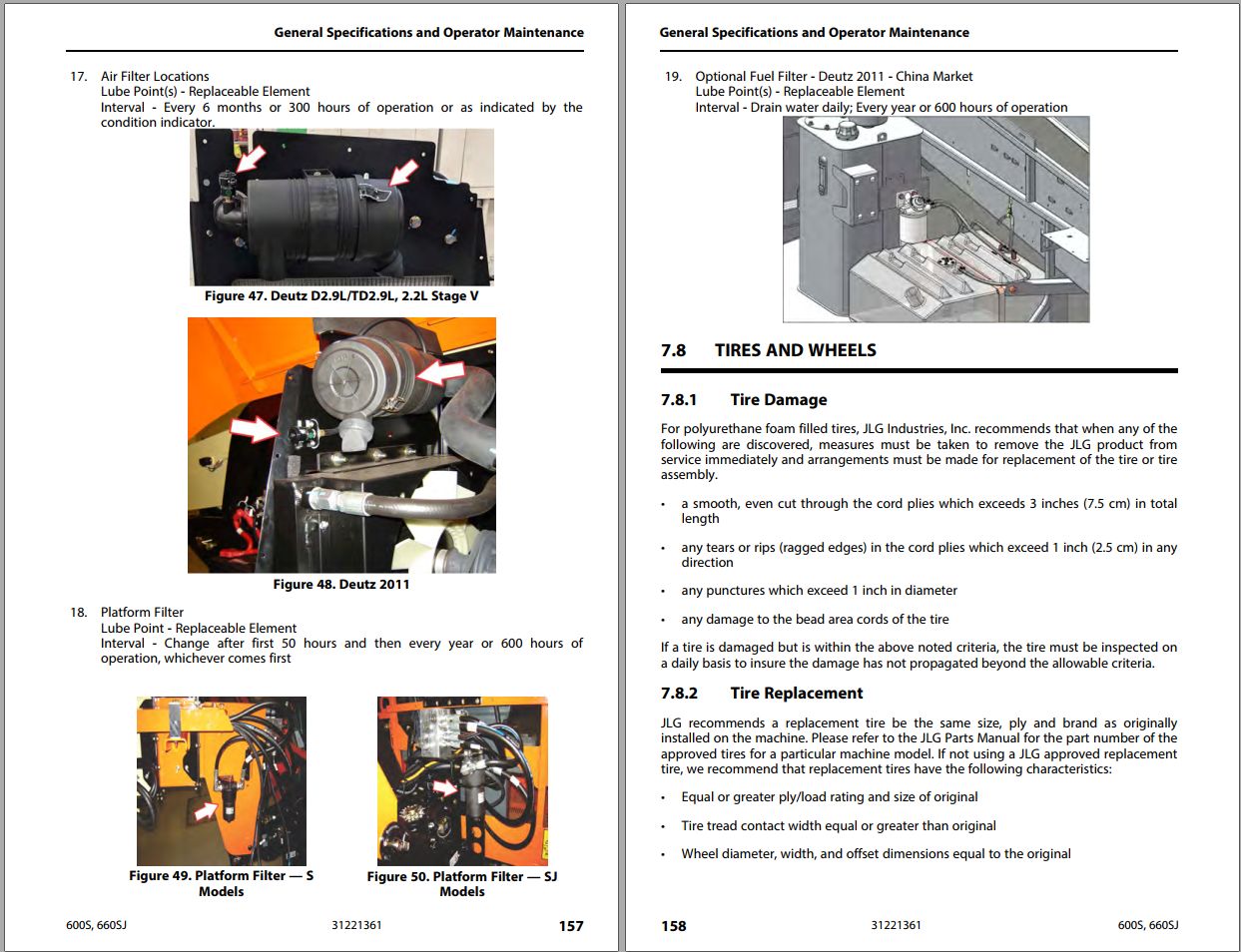 General Specifications and Operator Maintenance

17. Air Filter Locations
Lube Point(s) - Replaceable Element
Interval - Every 6 months or 300 hours of operation or as indicated by the condition indicator.

Figure 47. Deutz D2.9L/TD2.9L, 2.2L Stage V

Figure 48. Deutz 2011

18. Platform Filter
Lube Point - Replaceable Element
Interval - Change after first 50 hours and then every year or 600 hours of operation, whichever comes first

Figure 49. Platform Filter — S Models

Figure 50. Platform Filter — SJ Models

600S, 660SJ 31221361 157

General Specifications and Operator Maintenance

19. Optional Fuel Filter - Deutz 2011 - China Market
Lube Point(s) - Replaceable Element
Interval - Drain water daily; Every year or 600 hours of operation

7.8 TIRES AND WHEELS

7.8.1 Tire Damage

For polyurethane foam filled tires, JLG Industries, Inc. recommends that when any of the following are discovered, measures must be taken to remove the JLG product from service immediately and arrangements must be made for replacement of the tire or tire assembly.

• a smooth, even cut through the cord plies which exceeds 3 inches (7.5 cm) in total length

• any tears or rips (ragged edges) in the cord plies which exceed 1 inch (2.5 cm) in any direction

• any punctures which exceed 1 inch in diameter

• any damage to the bead area cords of the tire

If a tire is damaged but is within the above noted criteria, the tire must be inspected on a daily basis to insure the damage has not propagated beyond the allowable criteria.

7.8.2 Tire Replacement

JLG recommends a replacement tire be the same size, ply and brand as originally installed on the machine. Please refer to the JLG Parts Manual for the part number of the approved tires for a particular machine model. If not using a JLG approved replacement tire, we recommend that replacement tires have the following characteristics:

• Equal or greater ply/load rating and size of original

• Tire tread contact width equal or greater than original

• Wheel diameter, width, and offset dimensions equal to the original

158 31221361 600S, 660SJ