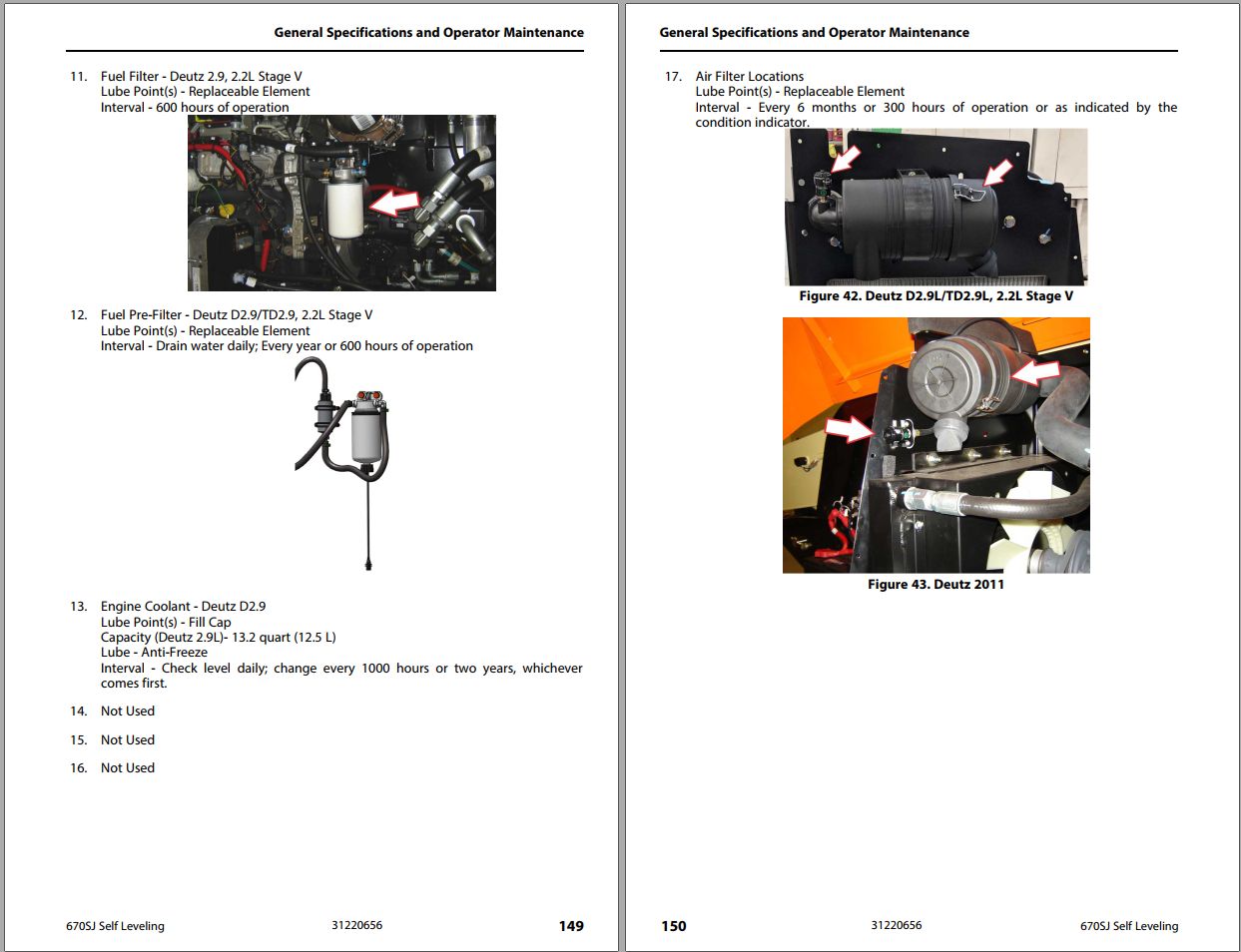 General Specifications and Operator Maintenance

11. Fuel Filter - Deutz 2.9, 2.2L Stage V
Lube Point(s) - Replaceable Element
Interval - 600 hours of operation

12. Fuel Pre-Filter - Deutz D2.9/TD2.9, 2.2L Stage V
Lube Point(s) - Replaceable Element
Interval - Drain water daily; Every year or 600 hours of operation

13. Engine Coolant - Deutz D2.9
Lube Point(s) - Fill Cap
Capacity (Deutz 2.9L)- 13.2 quart (12.5 L)
Lube - Anti-Freeze
Interval - Check level daily; change every 1000 hours or two years, whichever comes first.

14. Not Used

15. Not Used

16. Not Used

670SJ Self Leveling 31220656 149

General Specifications and Operator Maintenance

17. Air Filter Locations
Lube Point(s) - Replaceable Element
Interval - Every 6 months or 300 hours of operation or as indicated by the condition indicator.

Figure 42. Deutz D2.9L/TD2.9L, 2.2L Stage V

Figure 43. Deutz 2011

150 31220656 670SJ Self Leveling