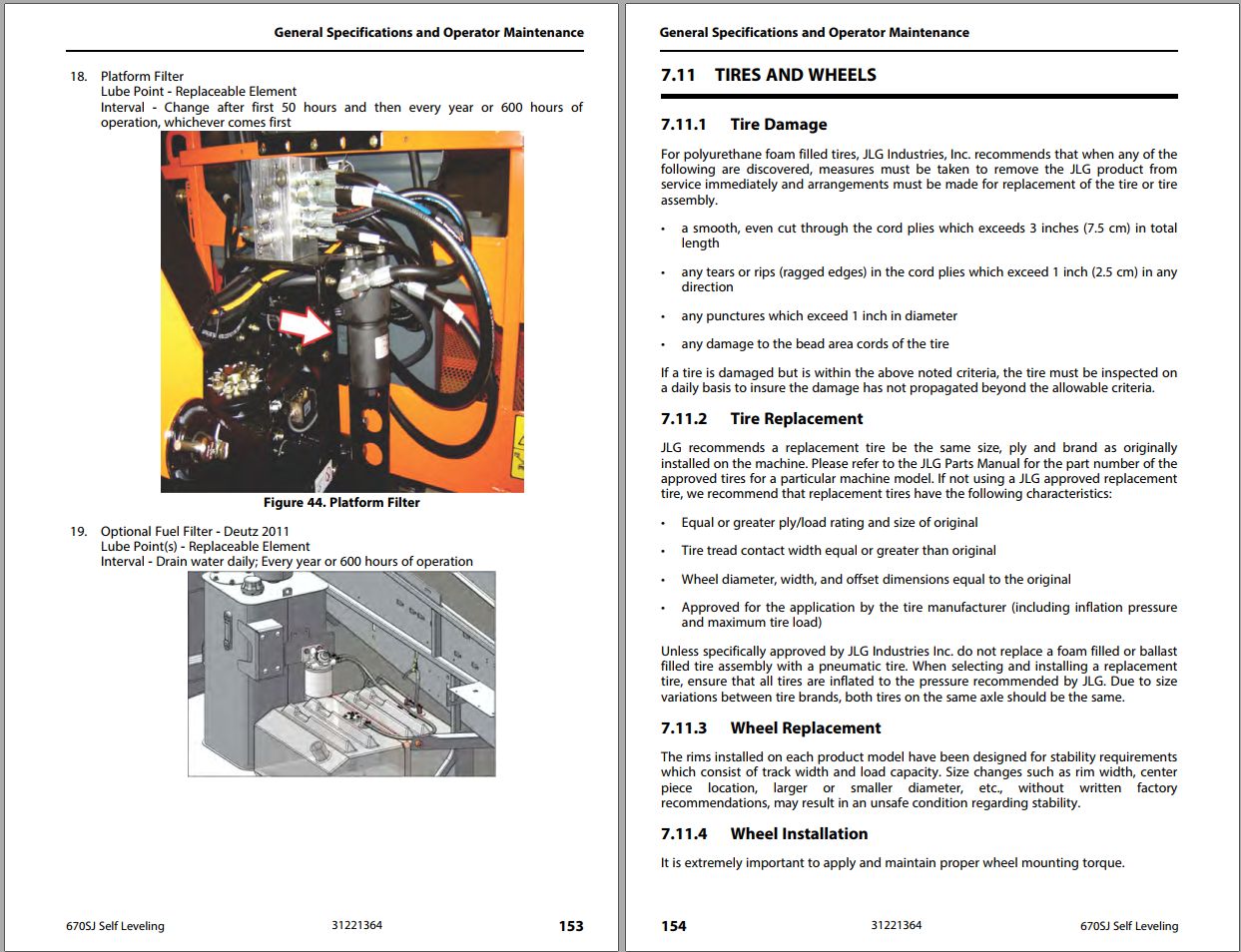 General Specifications and Operator Maintenance

18. Platform Filter
Lube Point - Replaceable Element
Interval - Change after first 50 hours and then every year or 600 hours of operation, whichever comes first

Figure 44. Platform Filter

19. Optional Fuel Filter - Deutz 2011
Lube Point(s) - Replaceable Element
Interval - Drain water daily; Every year or 600 hours of operation

670SJ Self Leveling 31221364 153

General Specifications and Operator Maintenance

7.11 TIRES AND WHEELS

7.11.1 Tire Damage

For polyurethane foam filled tires, JLG Industries, Inc. recommends that when any of the following are discovered, measures must be taken to remove the JLG product from service immediately and arrangements must be made for replacement of the tire or tire assembly.

• a smooth, even cut through the cord plies which exceeds 3 inches (7.5 cm) in total length

• any tears or rips (ragged edges) in the cord plies which exceed 1 inch (2.5 cm) in any direction

• any punctures which exceed 1 inch in diameter

• any damage to the bead area cords of the tire

If a tire is damaged but is within the above noted criteria, the tire must be inspected on a daily basis to insure the damage has not propagated beyond the allowable criteria.

7.11.2 Tire Replacement

JLG recommends a replacement tire be the same size, ply and brand as originally installed on the machine. Please refer to the JLG Parts Manual for the part number of the approved tires for a particular machine model. If not using a JLG approved replacement tire, we recommend that replacement tires have the following characteristics:

• Equal or greater ply/load rating and size of original

• Tire tread contact width equal or greater than original

• Wheel diameter, width, and offset dimensions equal to the original

• Approved for the application by the tire manufacturer (including inflation pressure and maximum tire load)

Unless specifically approved by JLG Industries Inc. do not replace a foam filled or ballast filled tire assembly with a pneumatic tire. When selecting and installing a replacement tire, ensure that all tires are inflated to the pressure recommended by JLG. Due to size variations between tire brands, both tires on the same axle should be the same.

7.11.3 Wheel Replacement

The rims installed on each product model have been designed for stability requirements which consist of track width and load capacity. Size changes such as rim width, center piece location, larger or smaller diameter, etc., without written factory recommendations, may result in an unsafe condition regarding stability.

7.11.4 Wheel Installation

It is extremely important to apply and maintain proper wheel mounting torque.

154 31221364 670SJ Self Leveling