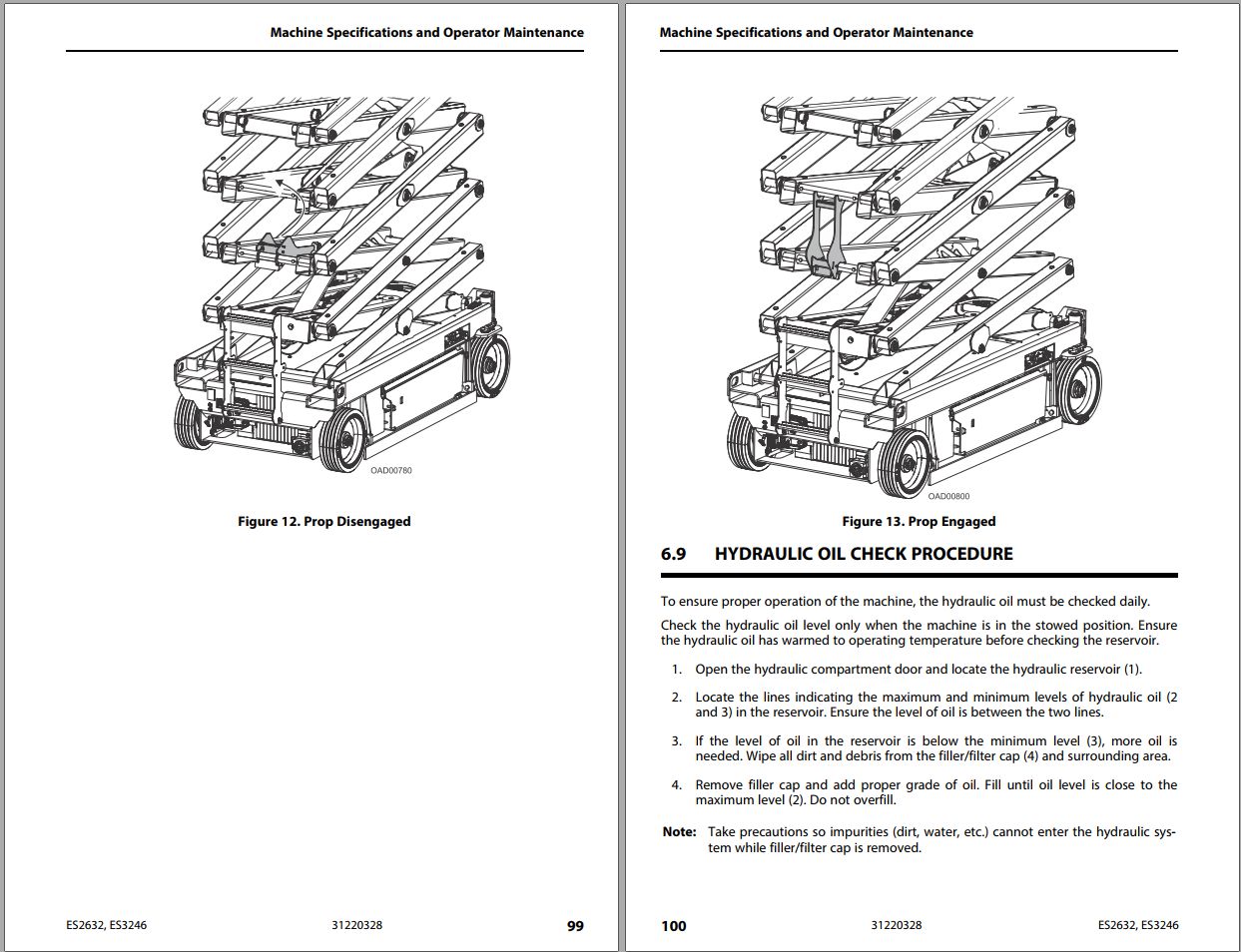 Machine Specifications and Operator Maintenance

OAD00780

Figure 12. Prop Disengaged

ES2632, ES3246 31220328 99

Machine Specifications and Operator Maintenance

OAD00800

Figure 13. Prop Engaged

6.9 HYDRAULIC OIL CHECK PROCEDURE

To ensure proper operation of the machine, the hydraulic oil must be checked daily.

Check the hydraulic oil level only when the machine is in the stowed position. Ensure the hydraulic oil has warmed to operating temperature before checking the reservoir.

1. Open the hydraulic compartment door and locate the hydraulic reservoir (1).

2. Locate the lines indicating the maximum and minimum levels of hydraulic oil (2 and 3) in the reservoir. Ensure the level of oil is between the two lines.

3. If the level of oil in the reservoir is below the minimum level (3), more oil is needed. Wipe all dirt and debris from the filler/filter cap (4) and surrounding area.

4. Remove filler cap and add proper grade of oil. Fill until oil level is close to the maximum level (2). Do not overfill.

Note: Take precautions so impurities (dirt, water, etc.) cannot enter the hydraulic system while filler/filter cap is removed.

100 31220328 ES2632, ES3246