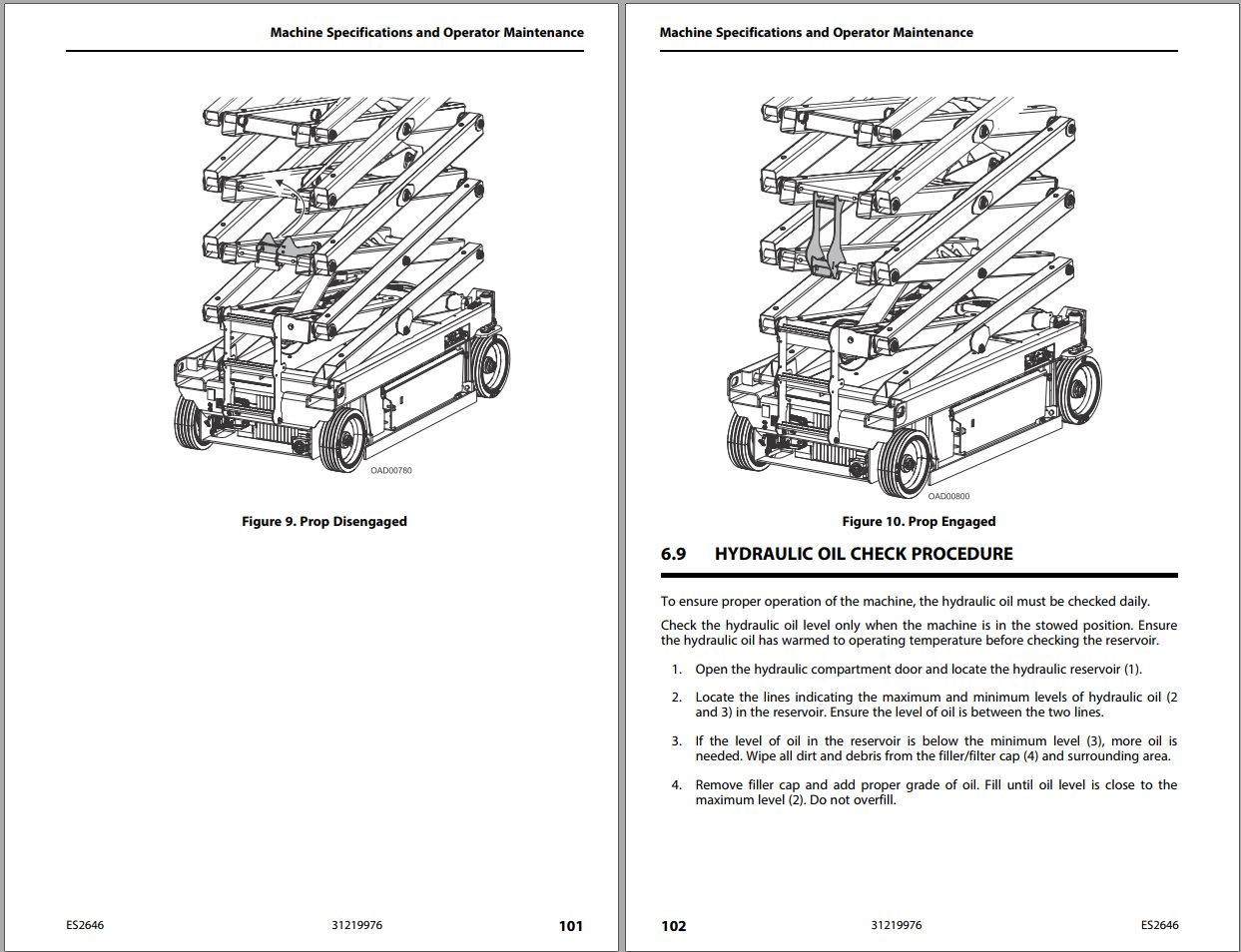 Machine Specifications and Operator Maintenance

OAD00780

Figure 9. Prop Disengaged

ES2646 31219976 101

Machine Specifications and Operator Maintenance

OAD00800

Figure 10. Prop Engaged

6.9 HYDRAULIC OIL CHECK PROCEDURE

To ensure proper operation of the machine, the hydraulic oil must be checked daily.

Check the hydraulic oil level only when the machine is in the stowed position. Ensure the hydraulic oil has warmed to operating temperature before checking the reservoir.

1. Open the hydraulic compartment door and locate the hydraulic reservoir (1).

2. Locate the lines indicating the maximum and minimum levels of hydraulic oil (2 and 3) in the reservoir. Ensure the level of oil is between the two lines.

3. If the level of oil in the reservoir is below the minimum level (3), more oil is needed. Wipe all dirt and debris from the filler/filter cap (4) and surrounding area.

4. Remove filler cap and add proper grade of oil. Fill until oil level is close to the maximum level (2). Do not overfill.

102 31219976 ES2646