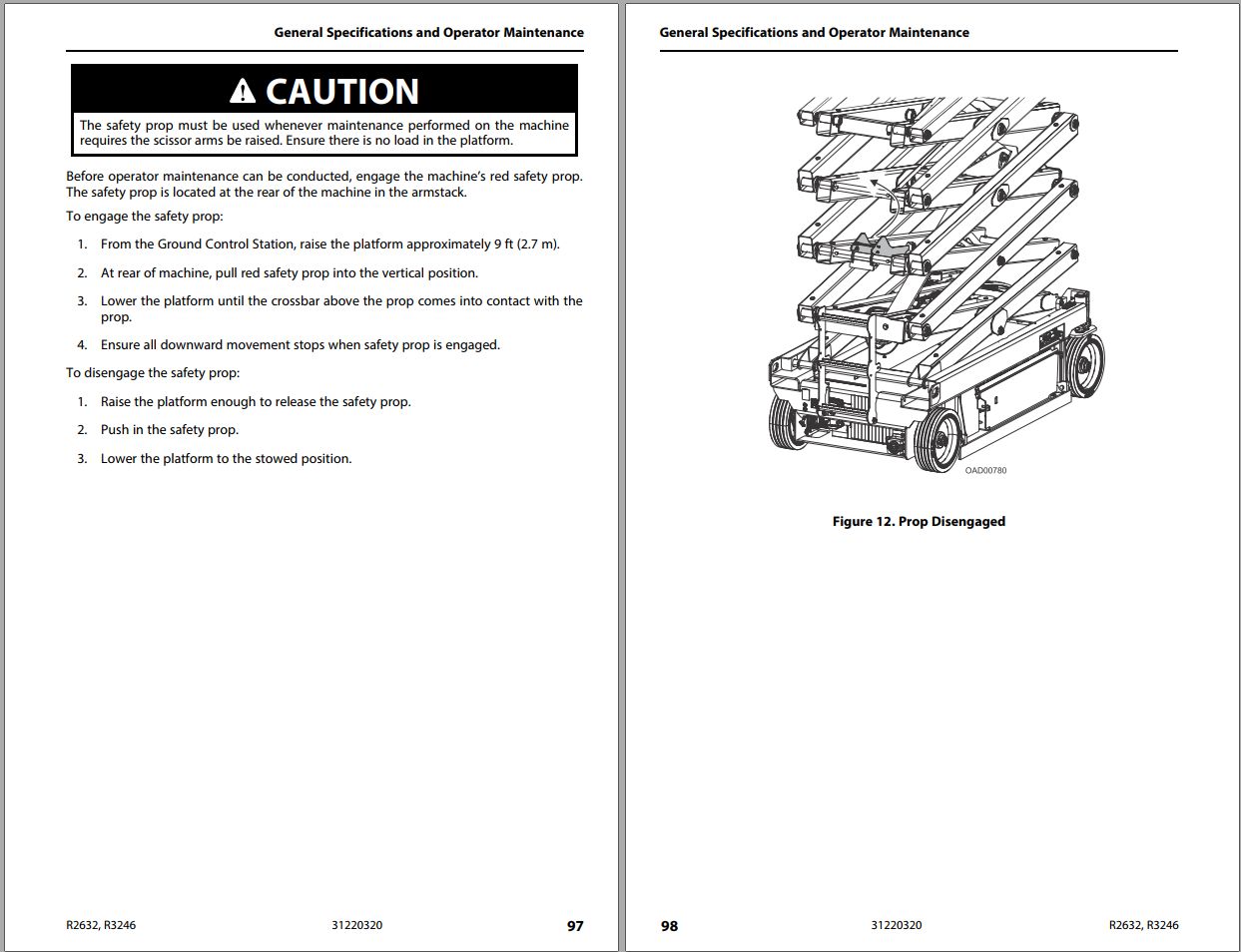 General Specifications and Operator Maintenance

CAUTION

The safety prop must be used whenever maintenance performed on the machine requires the scissor arms be raised. Ensure there is no load in the platform.

Before operator maintenance can be conducted, engage the machine's red safety prop. The safety prop is located at the rear of the machine in the armstack.

To engage the safety prop:

1. From the Ground Control Station, raise the platform approximately 9 ft (2.7 m).

2. At rear of machine, pull red safety prop into the vertical position.

3. Lower the platform until the crossbar above the prop comes into contact with the prop.

4. Ensure all downward movement stops when safety prop is engaged.

To disengage the safety prop:

1. Raise the platform enough to release the safety prop.

2. Push in the safety prop.

3. Lower the platform to the stowed position.

R2632, R3246 31220320 97

General Specifications and Operator Maintenance

OAD00780

Figure 12. Prop Disengaged

98 31220320 R2632, R3246