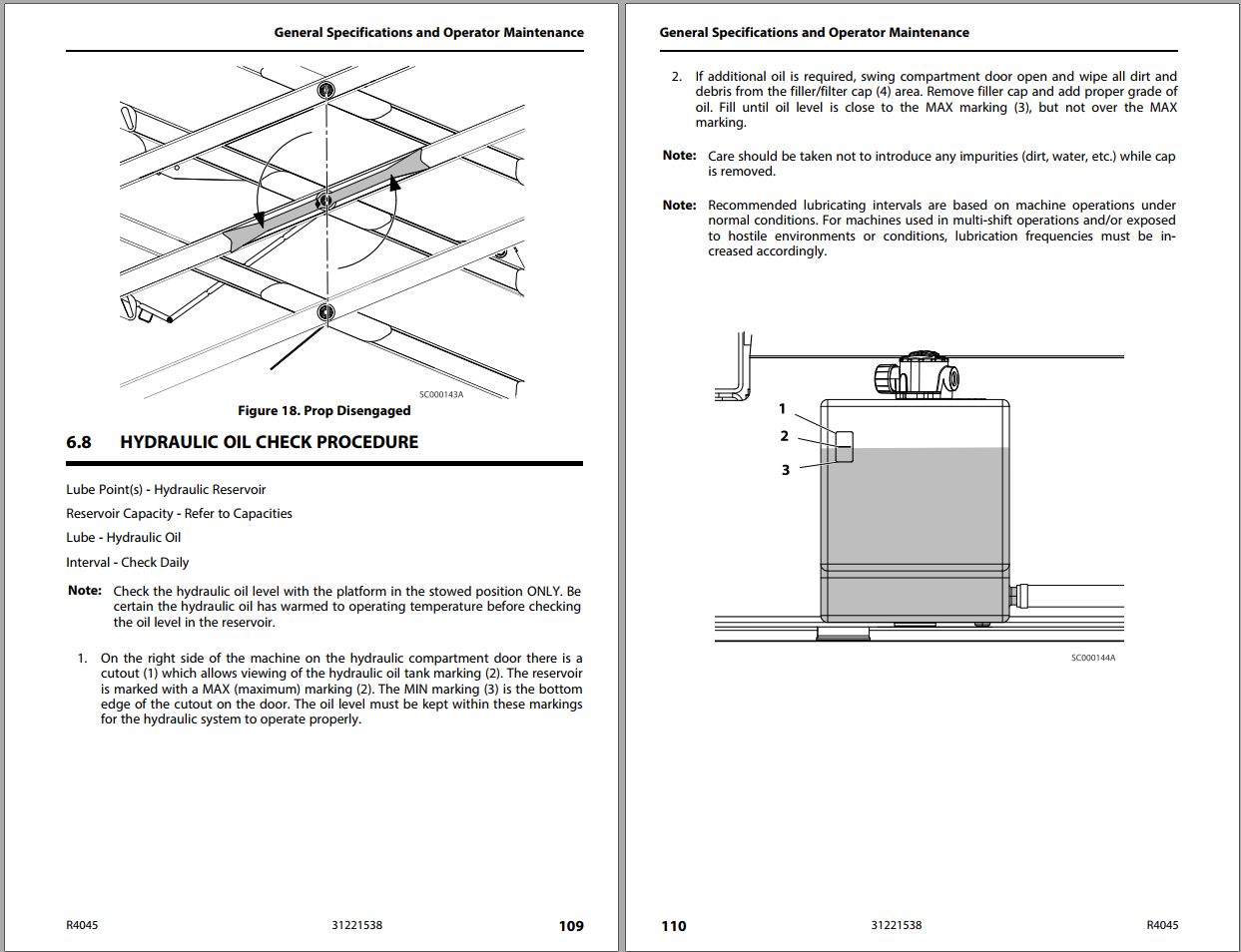 General Specifications and Operator Maintenance

SC000143A

Figure 18. Prop Disengaged

6.8 HYDRAULIC OIL CHECK PROCEDURE

Lube Point(s) - Hydraulic Reservoir

Reservoir Capacity - Refer to Capacities

Lube - Hydraulic Oil

Interval - Check Daily

Note: Check the hydraulic oil level with the platform in the stowed position ONLY. Be certain the hydraulic oil has warmed to operating temperature before checking the oil level in the reservoir.

1. On the right side of the machine on the hydraulic compartment door there is a cutout (1) which allows viewing of the hydraulic oil tank marking (2). The reservoir is marked with a MAX (maximum) marking (2). The MIN marking (3) is the bottom edge of the cutout on the door. The oil level must be kept within these markings for the hydraulic system to operate properly.

R4045 31221538 109

General Specifications and Operator Maintenance

2. If additional oil is required, swing compartment door open and wipe all dirt and debris from the filler/filter cap (4) area. Remove filler cap and add proper grade of oil. Fill until oil level is close to the MAX marking (3), but not over the MAX marking.

Note: Care should be taken not to introduce any impurities (dirt, water, etc.) while cap is removed.

Note: Recommended lubricating intervals are based on machine operations under normal conditions. For machines used in multi-shift operations and/or exposed to hostile environments or conditions, lubrication frequencies must be increased accordingly.

1
2
3

SC000144A

110 31221538 R4045