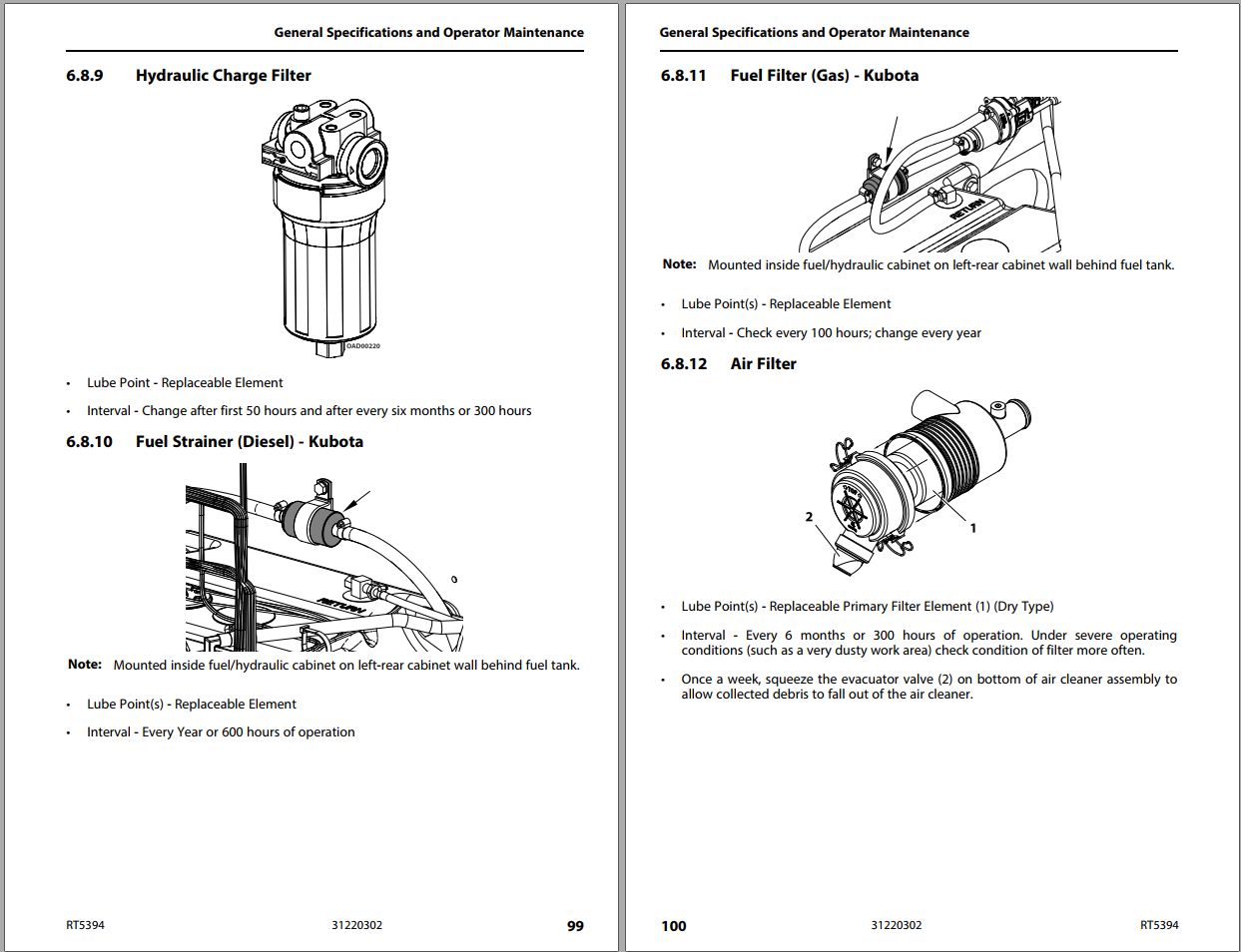 General Specifications and Operator Maintenance

6.8.9 Hydraulic Charge Filter

OAD00220

• Lube Point - Replaceable Element

• Interval - Change after first 50 hours and after every six months or 300 hours

6.8.10 Fuel Strainer (Diesel) - Kubota

RETURN

Note: Mounted inside fuel/hydraulic cabinet on left-rear cabinet wall behind fuel tank.

• Lube Point(s) - Replaceable Element

• Interval - Every Year or 600 hours of operation

RT5394 31220302 99

General Specifications and Operator Maintenance

6.8.11 Fuel Filter (Gas) - Kubota

RETURN

Note: Mounted inside fuel/hydraulic cabinet on left-rear cabinet wall behind fuel tank.

• Lube Point(s) - Replaceable Element

• Interval - Check every 100 hours; change every year

6.8.12 Air Filter

2

1

• Lube Point(s) - Replaceable Primary Filter Element (1) (Dry Type)

• Interval - Every 6 months or 300 hours of operation. Under severe operating conditions (such as a very dusty work area) check condition of filter more often.

• Once a week, squeeze the evacuator valve (2) on bottom of air cleaner assembly to allow collected debris to fall out of the air cleaner.

100 31220302 RT5394