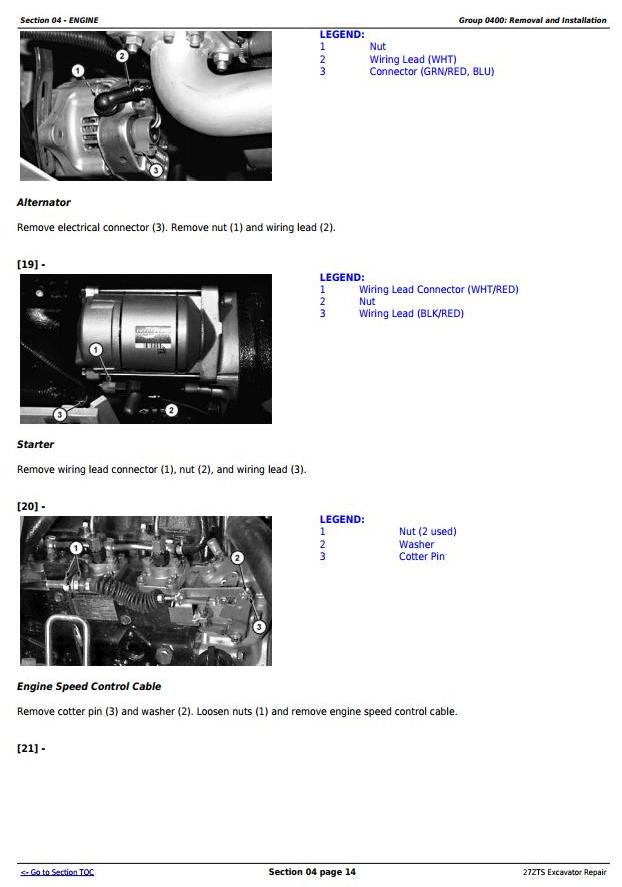 Section 04 - ENGINE

Group 0400: Removal and Installation

1
2
3

LEGEND:
1 Nut
2 Wiring Lead (WHT)
3 Connector (GRN/RED, BLU)

Alternator

Remove electrical connector (3). Remove nut (1) and wiring lead (2).

[19] -

1
2
3

LEGEND:
1 Wiring Lead Connector (WHT/RED)
2 Nut
3 Wiring Lead (BLK/RED)

Starter

Remove wiring lead connector (1), nut (2), and wiring lead (3).

[20] -

1
2
3

LEGEND:
1 Nut (2 used)
2 Washer
3 Cotter Pin

Engine Speed Control Cable

Remove cotter pin (3) and washer (2). Loosen nuts (1) and remove engine speed control cable.

[21] -

<- Go to Section TOC

Section 04 page 14

27ZTS Excavator Repair