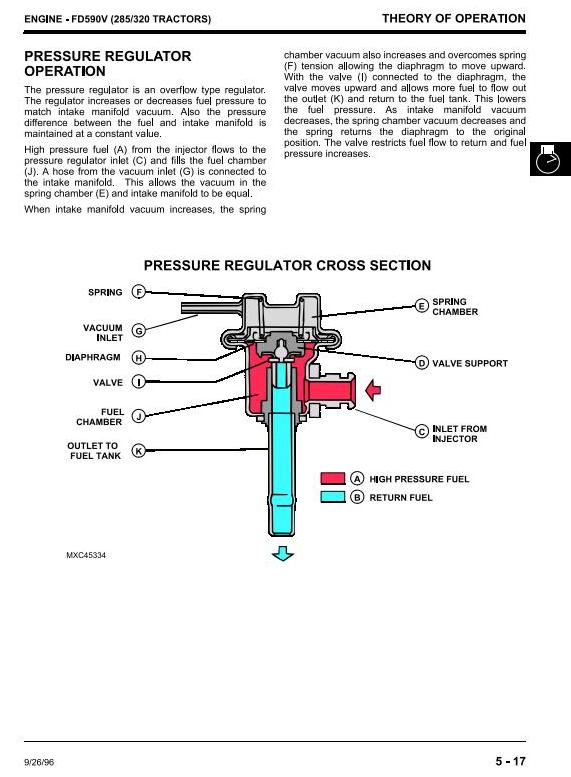 ENGINE - FD590V (285/320 TRACTORS)

THEORY OF OPERATION

PRESSURE REGULATOR OPERATION

The pressure regulator is an overflow type regulator. The regulator increases or decreases fuel pressure to match intake manifold vacuum. Also the pressure difference between the fuel and intake manifold is maintained at a constant value.

High pressure fuel (A) from the injector flows to the pressure regulator inlet (C) and fills the fuel chamber (J). A hose from the vacuum inlet (G) is connected to the intake manifold. This allows the vacuum in the spring chamber (E) and intake manifold to be equal.

When intake manifold vacuum increases, the spring chamber vacuum also increases and overcomes spring (F) tension allowing the diaphragm to move upward. With the valve (I) connected to the diaphragm, the valve moves upward and allows more fuel to flow out the outlet (K) and return to the fuel tank. This lowers the fuel pressure. As intake manifold vacuum decreases, the spring chamber vacuum decreases and the spring returns the diaphragm to the original position. The valve restricts fuel flow to return and fuel pressure increases.

PRESSURE REGULATOR CROSS SECTION

SPRING F

VACUUM INLET G

DIAPHRAGM H

VALVE I

FUEL CHAMBER J

OUTLET TO FUEL TANK K

E SPRING CHAMBER

D VALVE SUPPORT

C INLET FROM INJECTOR

A HIGH PRESSURE FUEL

B RETURN FUEL

MXC45334

9/26/96

5 - 17