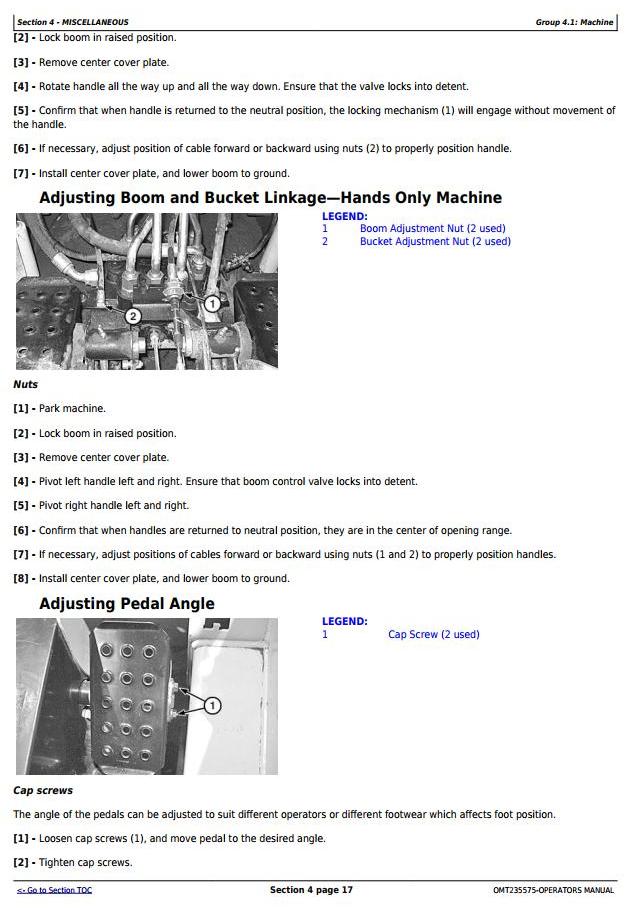 Section 4 - MISCELLANEOUS

Group 4.1: Machine

[2] - Lock boom in raised position.

[3] - Remove center cover plate.

[4] - Rotate handle all the way up and all the way down. Ensure that the valve locks into detent.

[5] - Confirm that when handle is returned to the neutral position, the locking mechanism (1) will engage without movement of the handle.

[6] - If necessary, adjust position of cable forward or backward using nuts (2) to properly position handle.

[7] - Install center cover plate, and lower boom to ground.

Adjusting Boom and Bucket Linkage—Hands Only Machine

2

1

LEGEND:
1 Boom Adjustment Nut (2 used)
2 Bucket Adjustment Nut (2 used)

Nuts

[1] - Park machine.

[2] - Lock boom in raised position.

[3] - Remove center cover plate.

[4] - Pivot left handle left and right. Ensure that boom control valve locks into detent.

[5] - Pivot right handle left and right.

[6] - Confirm that when handles are returned to neutral position, they are in the center of opening range.

[7] - If necessary, adjust positions of cables forward or backward using nuts (1 and 2) to properly position handles.

[8] - Install center cover plate, and lower boom to ground.

Adjusting Pedal Angle

1

LEGEND:
1 Cap Screw (2 used)

Cap screws

The angle of the pedals can be adjusted to suit different operators or different footwear which affects foot position.

[1] - Loosen cap screws (1), and move pedal to the desired angle.

[2] - Tighten cap screws.

<- Go to Section TOC

Section 4 page 17

OMT235575-OPERATORS MANUAL