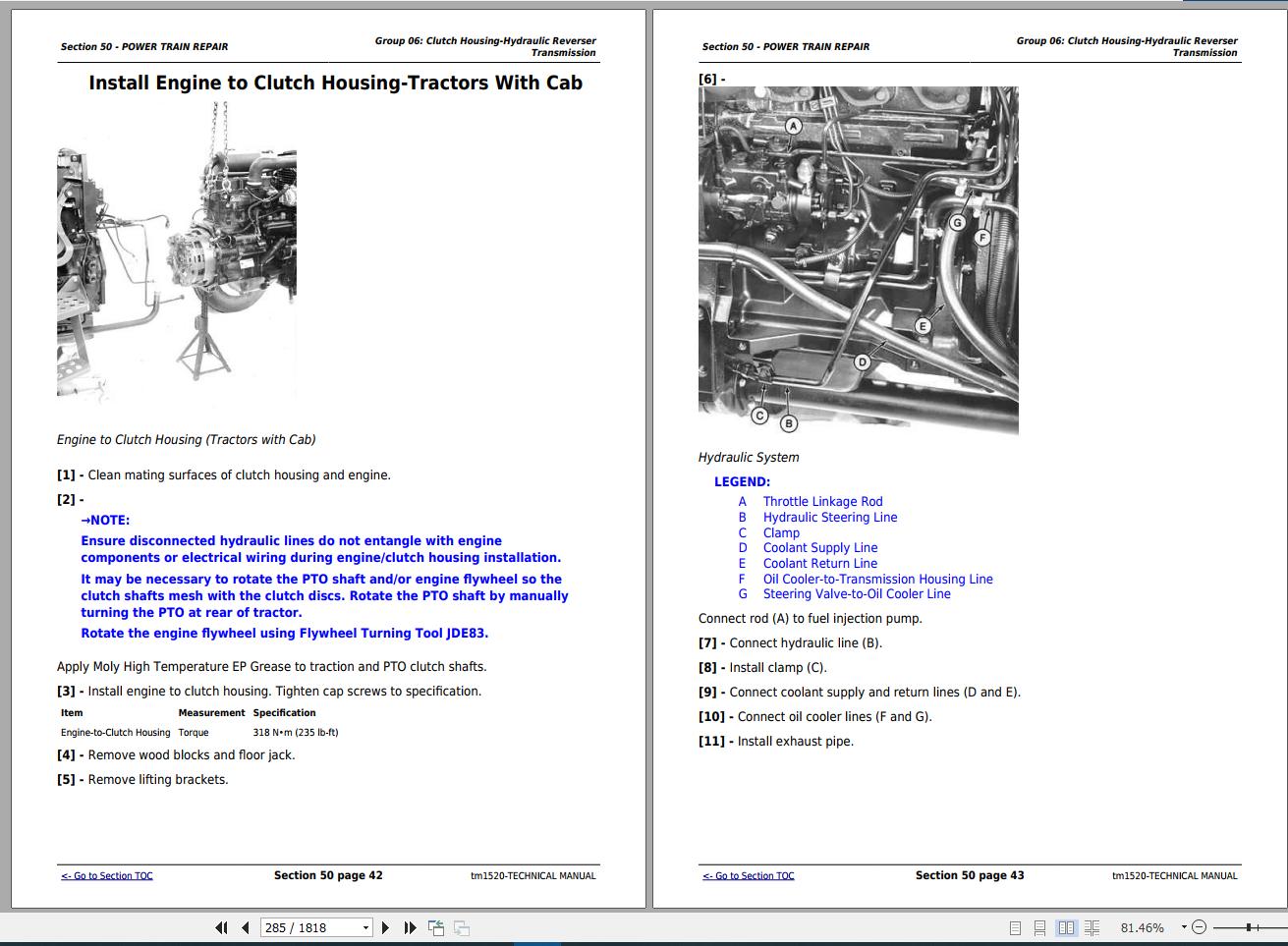 Section 50 - POWER TRAIN REPAIR

Group 06: Clutch Housing-Hydraulic Reverser Transmission

Install Engine to Clutch Housing-Tractors With Cab

Engine to Clutch Housing (Tractors with Cab)

[1] - Clean mating surfaces of clutch housing and engine.

[2] -

→NOTE:

Ensure disconnected hydraulic lines do not entangle with engine components or electrical wiring during engine/clutch housing installation.

It may be necessary to rotate the PTO shaft and/or engine flywheel so the clutch shafts mesh with the clutch discs. Rotate the PTO shaft by manually turning the PTO at rear of tractor.

Rotate the engine flywheel using Flywheel Turning Tool JDE83.

Apply Moly High Temperature EP Grease to traction and PTO clutch shafts.

[3] - Install engine to clutch housing. Tighten cap screws to specification.

| Item | Measurement | Specification |
|---|---|---|
| Engine-to-Clutch Housing | Torque | 318 N•m (235 lb-ft) |

[4] - Remove wood blocks and floor jack.

[5] - Remove lifting brackets.

<- Go to Section TOC

Section 50 page 42

tm1520-TECHNICAL MANUAL

Section 50 - POWER TRAIN REPAIR

Group 06: Clutch Housing-Hydraulic Reverser Transmission

[6] -

A G F E D C B

Hydraulic System

LEGEND:

A Throttle Linkage Rod
B Hydraulic Steering Line
C Clamp
D Coolant Supply Line
E Coolant Return Line
F Oil Cooler-to-Transmission Housing Line
G Steering Valve-to-Oil Cooler Line

Connect rod (A) to fuel injection pump.

[7] - Connect hydraulic line (B).

[8] - Install clamp (C).

[9] - Connect coolant supply and return lines (D and E).

[10] - Connect oil cooler lines (F and G).

[11] - Install exhaust pipe.

<- Go to Section TOC

Section 50 page 43

tm1520-TECHNICAL MANUAL

285 / 1818

81.46%