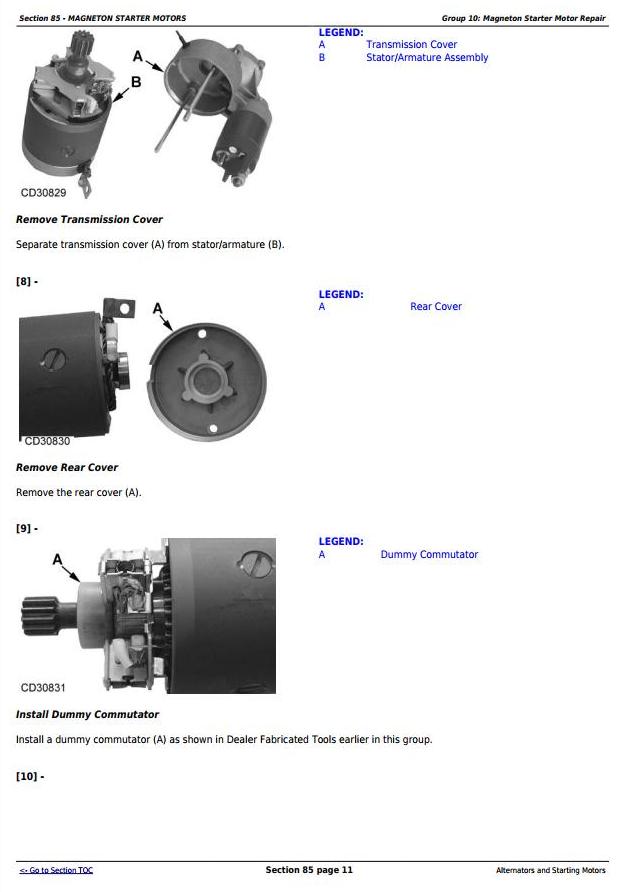 Section 85 - MAGNETON STARTER MOTORS

Group 10: Magneton Starter Motor Repair

A

B

CD30829

LEGEND:
A Transmission Cover
B Stator/Armature Assembly

Remove Transmission Cover

Separate transmission cover (A) from stator/armature (B).

[8] -

A

CD30830

LEGEND:
A Rear Cover

Remove Rear Cover

Remove the rear cover (A).

[9] -

A

CD30831

LEGEND:
A Dummy Commutator

Install Dummy Commutator

Install a dummy commutator (A) as shown in Dealer Fabricated Tools earlier in this group.

[10] -

<- Go to Section TOC

Section 85 page 11

Alternators and Starting Motors