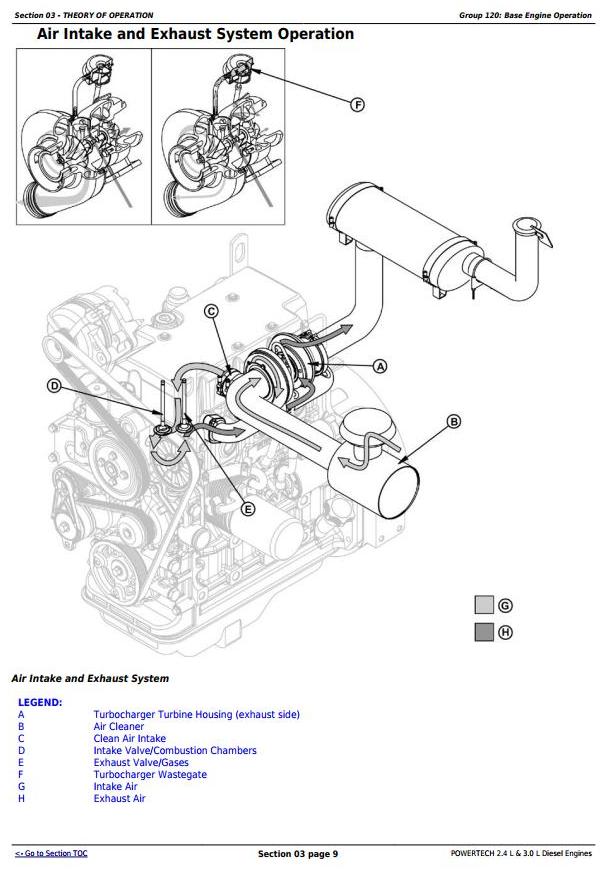 Section 03 - THEORY OF OPERATION

Group 120: Base Engine Operation

Air Intake and Exhaust System Operation

F

C

A

D

B

E

G

H

Air Intake and Exhaust System

LEGEND:

| | |
|---|---|
| A | Turbocharger Turbine Housing (exhaust side) |
| B | Air Cleaner |
| C | Clean Air Intake |
| D | Intake Valve/Combustion Chambers |
| E | Exhaust Valve/Gases |
| F | Turbocharger Wastegate |
| G | Intake Air |
| H | Exhaust Air |

<- Go to Section TOC

Section 03 page 9

POWERTECH 2.4 L & 3.0 L Diesel Engines