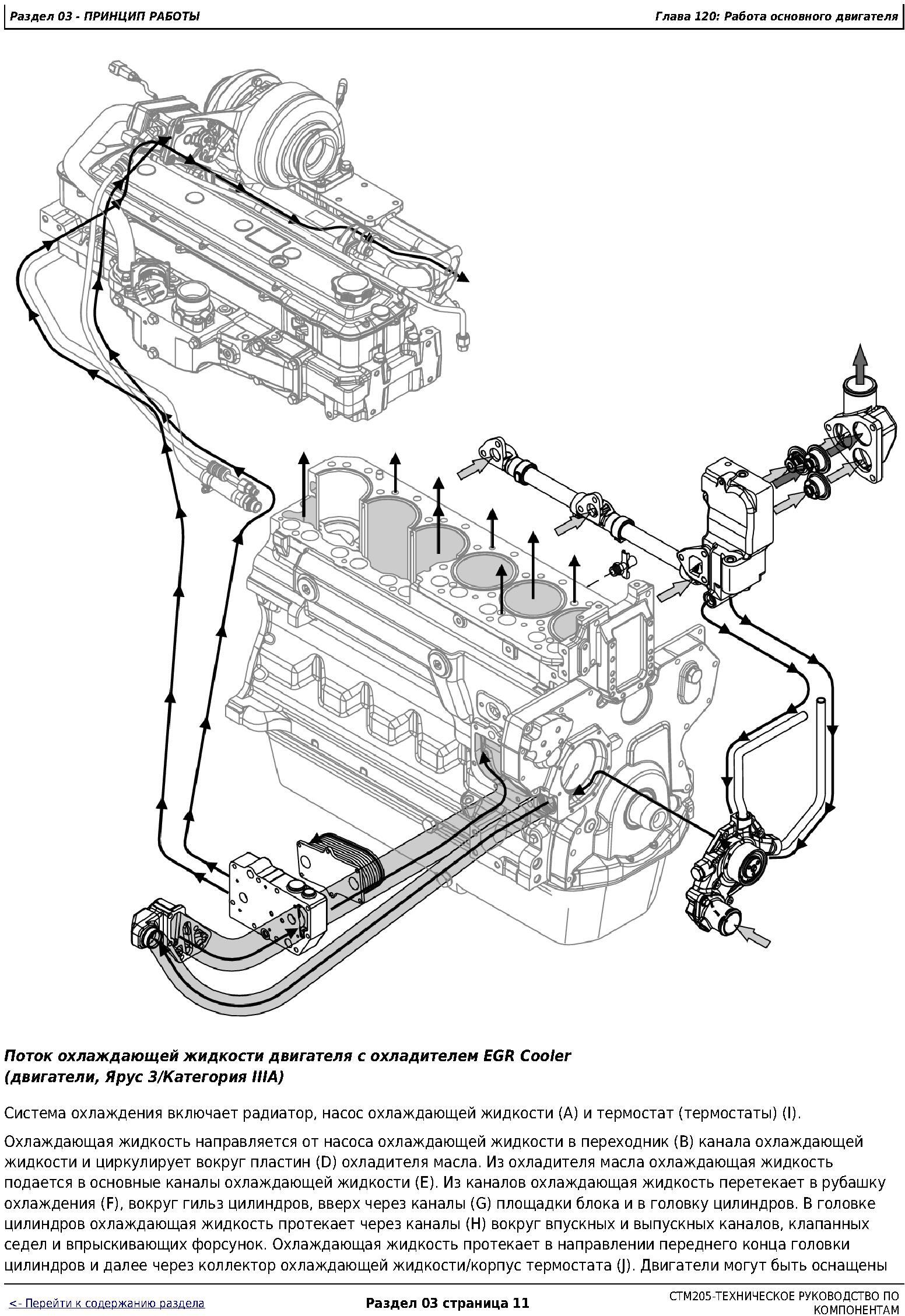 Раздел 03 - ПРИНЦИП РАБОТЫ

Глава 120: Работа основного двигателя

Поток охлаждающей жидкости двигателя с охладителем EGR Cooler (двигатели, Ярус 3/Категория IIIA)

Система охлаждения включает радиатор, насос охлаждающей жидкости (A) и термостат (термостаты) (I).

Охлаждающая жидкость направляется от насоса охлаждающей жидкости в переходник (B) канала охлаждающей жидкости и циркулирует вокруг пластин (D) охладителя масла. Из охладителя масла охлаждающая жидкость подается в основные каналы охлаждающей жидкости (E). Из каналов охлаждающая жидкость перетекает в рубашку охлаждения (F), вокруг гильз цилиндров, вверх через каналы (G) площадки блока и в головку цилиндров. В головке цилиндров охлаждающая жидкость протекает через каналы (H) вокруг впускных и выпускных каналов, клапанных седел и впрыскивающих форсунок. Охлаждающая жидкость протекает в направлении переднего конца головки цилиндров и далее через коллектор охлаждающей жидкости/корпус термостата (J). Двигатели могут быть оснащены

<- Перейти к содержанию раздела

Раздел 03 страница 11

CTM205-ТЕХНИЧЕСКОЕ РУКОВОДСТВО ПО КОМПОНЕНТАМ