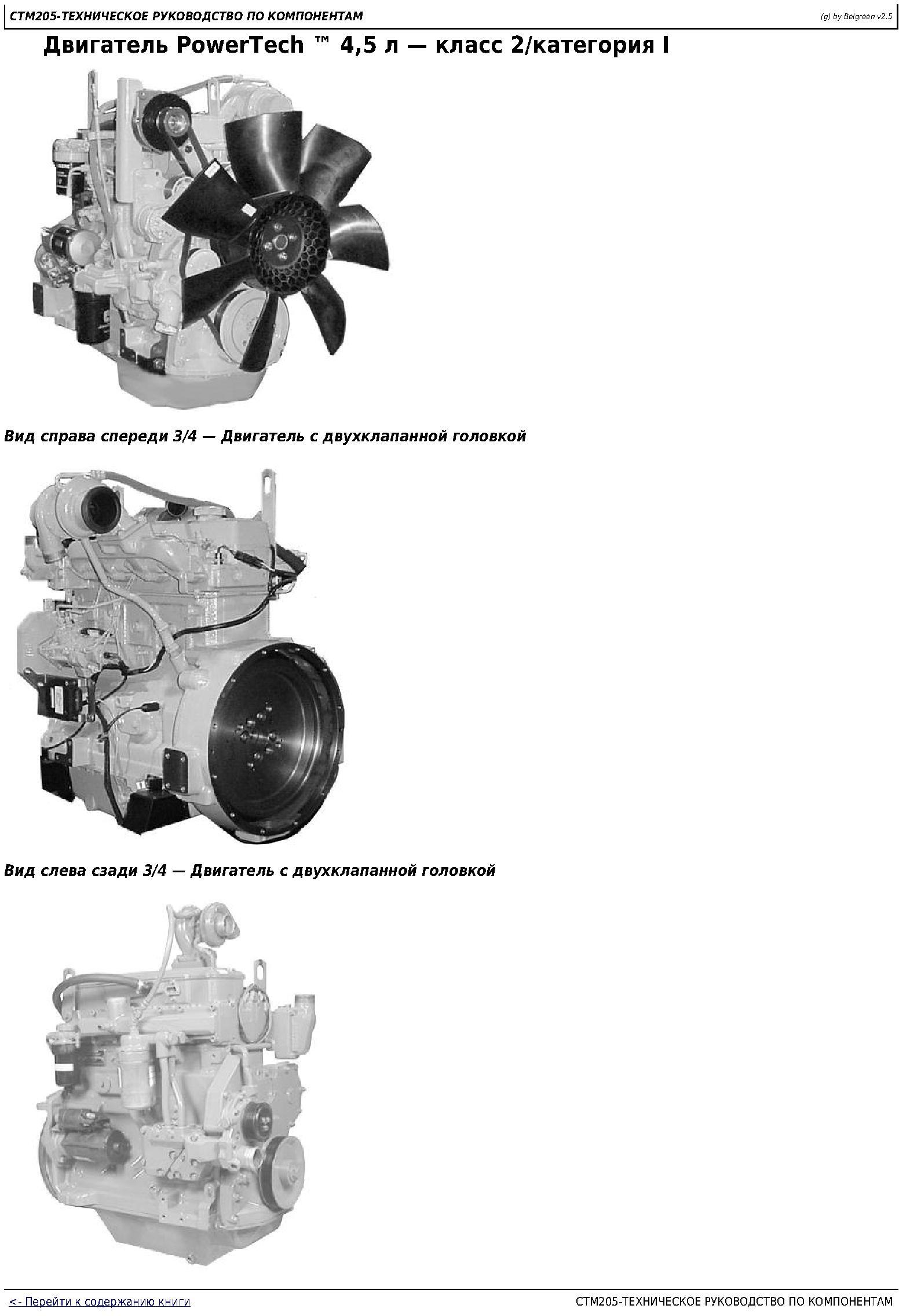 CTM205-ТЕХНИЧЕСКОЕ РУКОВОДСТВО ПО КОМПОНЕНТАМ

(g) by Belgreen v2.5

Двигатель PowerTech ™ 4,5 л — класс 2/категория I

Вид справа спереди 3/4 — Двигатель с двухклапанной головкой

Вид слева сзади 3/4 — Двигатель с двухклапанной головкой

<- Перейти к содержанию книги

CTM205-ТЕХНИЧЕСКОЕ РУКОВОДСТВО ПО КОМПОНЕНТАМ