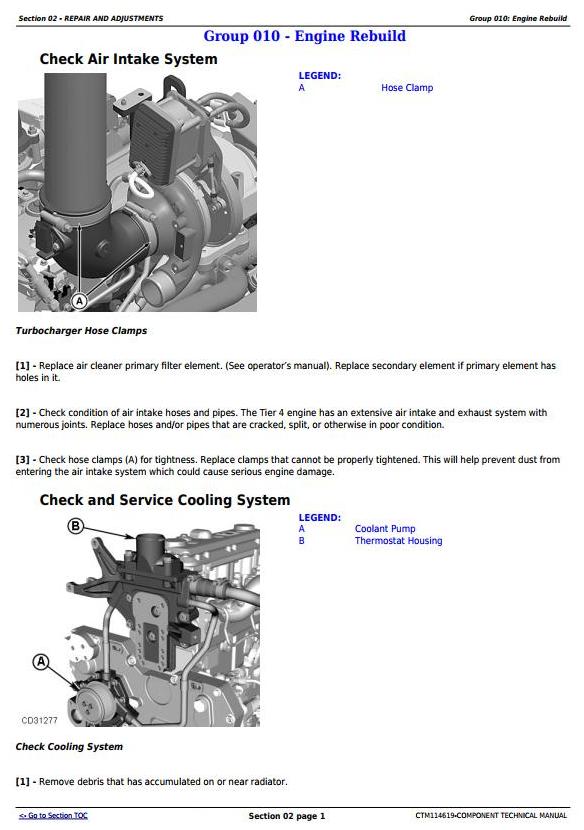 Section 02 - REPAIR AND ADJUSTMENTS

Group 010: Engine Rebuild

Group 010 - Engine Rebuild

Check Air Intake System

A

LEGEND:
A Hose Clamp

Turbocharger Hose Clamps

[1] - Replace air cleaner primary filter element. (See operator's manual). Replace secondary element if primary element has holes in it.

[2] - Check condition of air intake hoses and pipes. The Tier 4 engine has an extensive air intake and exhaust system with numerous joints. Replace hoses and/or pipes that are cracked, split, or otherwise in poor condition.

[3] - Check hose clamps (A) for tightness. Replace clamps that cannot be properly tightened. This will help prevent dust from entering the air intake system which could cause serious engine damage.

Check and Service Cooling System

B

A

CD31277

LEGEND:
A Coolant Pump
B Thermostat Housing

Check Cooling System

[1] - Remove debris that has accumulated on or near radiator.

<- Go to Section TOC

Section 02 page 1

CTM114619-COMPONENT TECHNICAL MANUAL