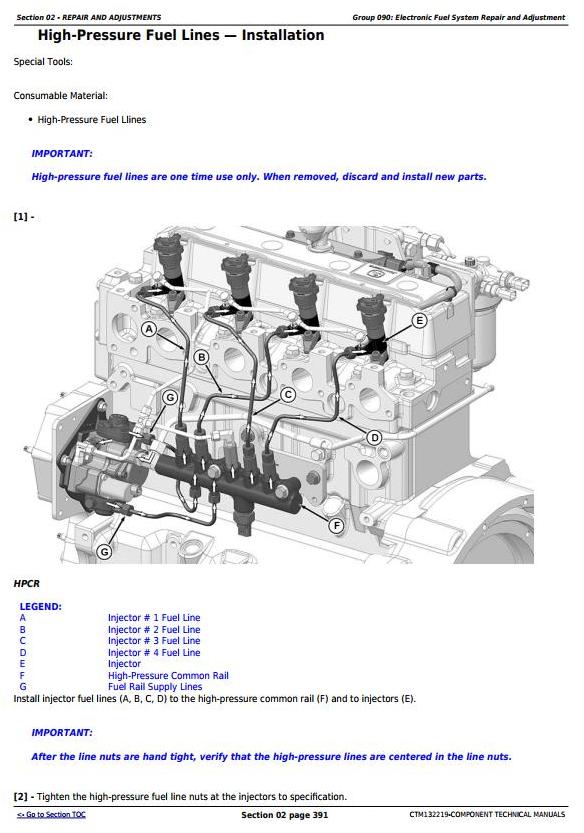 Section 02 - REPAIR AND ADJUSTMENTS

Group 090: Electronic Fuel System Repair and Adjustment

High-Pressure Fuel Lines — Installation

Special Tools:

Consumable Material:

• High-Pressure Fuel Llines

IMPORTANT:

High-pressure fuel lines are one time use only. When removed, discard and install new parts.

[1] -

A
B
C
D
E
F
G
G

HPCR

LEGEND:

| | |
|---|---|
| A | Injector # 1 Fuel Line |
| B | Injector # 2 Fuel Line |
| C | Injector # 3 Fuel Line |
| D | Injector # 4 Fuel Line |
| E | Injector |
| F | High-Pressure Common Rail |
| G | Fuel Rail Supply Lines |

Install injector fuel lines (A, B, C, D) to the high-pressure common rail (F) and to injectors (E).

IMPORTANT:

After the line nuts are hand tight, verify that the high-pressure lines are centered in the line nuts.

[2] - Tighten the high-pressure fuel line nuts at the injectors to specification.

<- Go to Section TOC

Section 02 page 391

CTM132219-COMPONENT TECHNICAL MANUALS