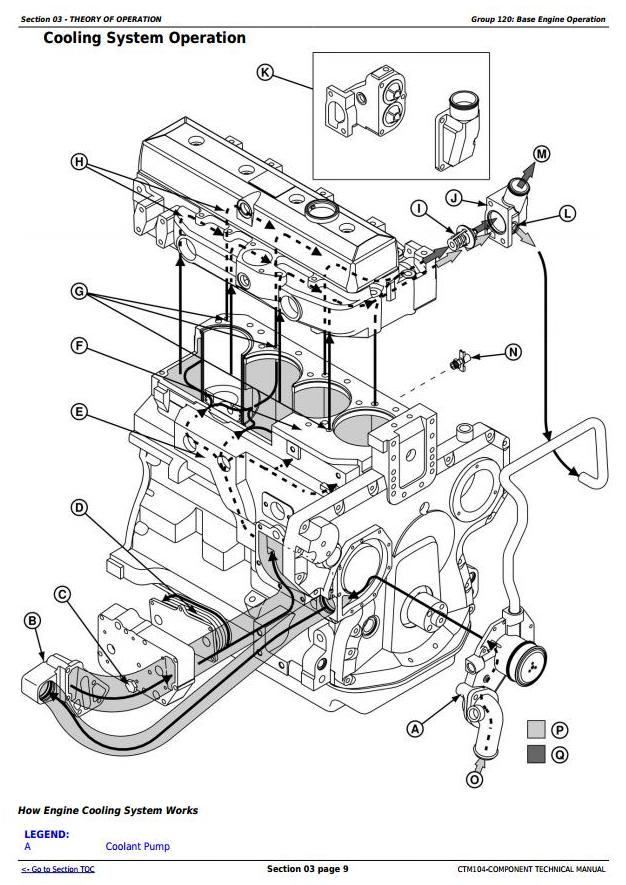 Section 03 - THEORY OF OPERATION

Group 120: Base Engine Operation

Cooling System Operation

K

H

M

J

I

L

G

F

N

E

D

C

B

A

P

Q

O

How Engine Cooling System Works

LEGEND:
A Coolant Pump

<- Go to Section TOC

Section 03 page 9

CTM104-COMPONENT TECHNICAL MANUAL