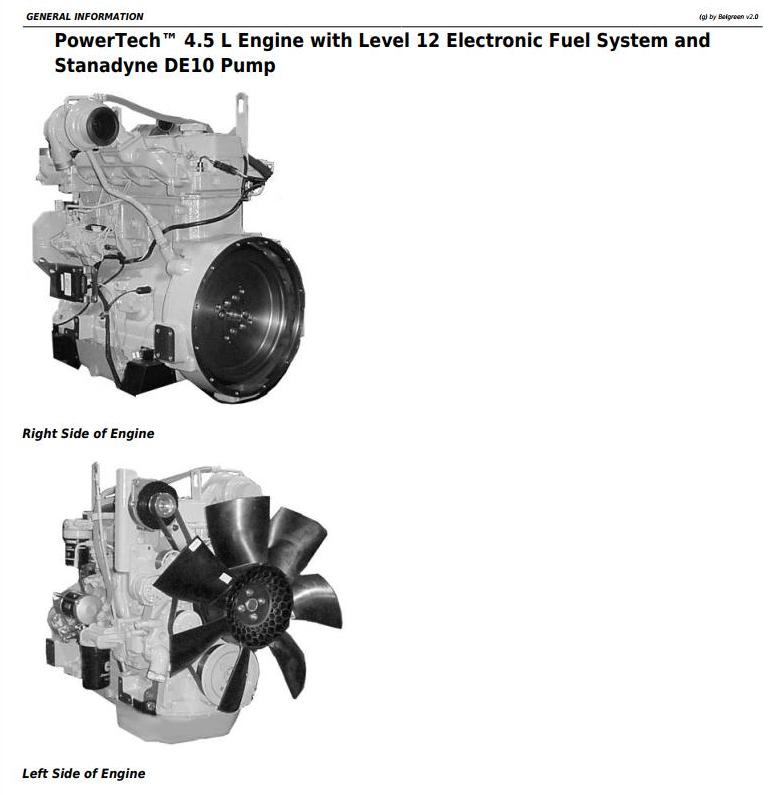 GENERAL INFORMATION

(g) by Belgreen v2.0

PowerTech™ 4.5 L Engine with Level 12 Electronic Fuel System and Stanadyne DE10 Pump

Right Side of Engine

Left Side of Engine