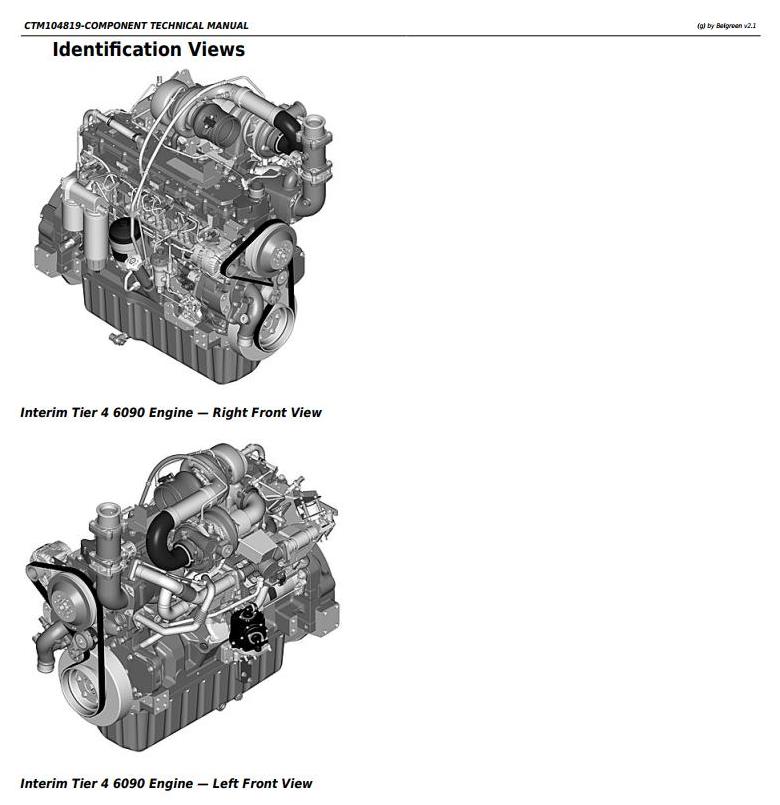 CTM104819-COMPONENT TECHNICAL MANUAL

(g) by Belgreen v2.1

Identification Views

Interim Tier 4 6090 Engine — Right Front View

Interim Tier 4 6090 Engine — Left Front View