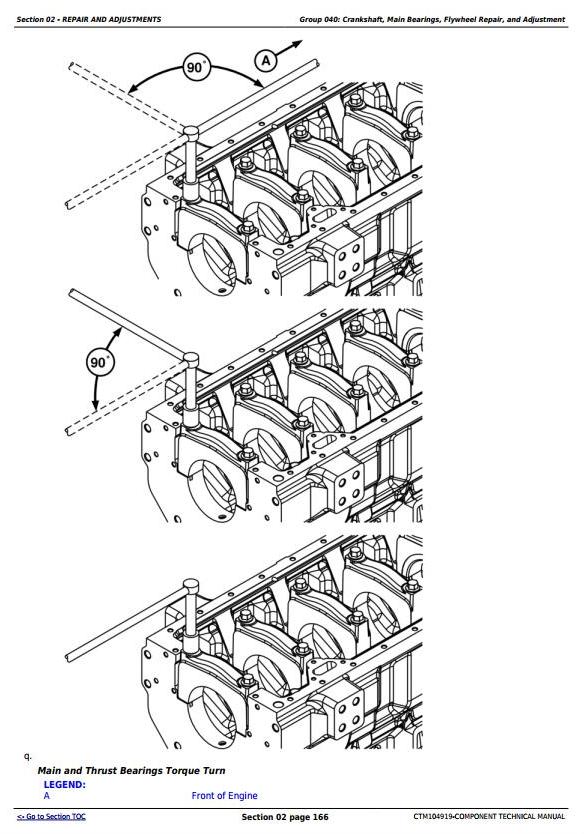 Section 02 - REPAIR AND ADJUSTMENTS

Group 040: Crankshaft, Main Bearings, Flywheel Repair, and Adjustment

90°

A

90°

q.

Main and Thrust Bearings Torque Turn

LEGEND:

A Front of Engine

<- Go to Section TOC

Section 02 page 166

CTM104919-COMPONENT TECHNICAL MANUAL