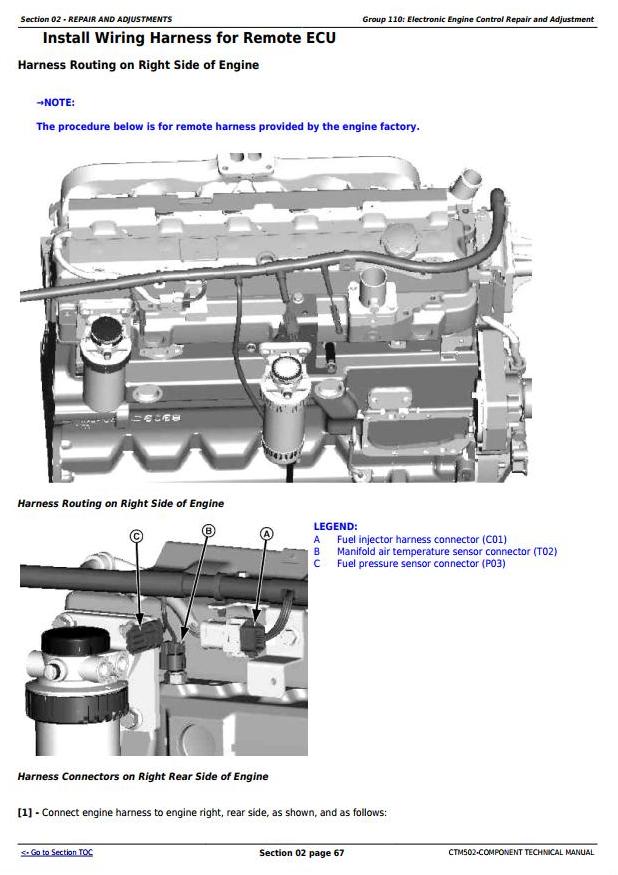 Section 02 - REPAIR AND ADJUSTMENTS

Group 110: Electronic Engine Control Repair and Adjustment

Install Wiring Harness for Remote ECU

Harness Routing on Right Side of Engine

→NOTE:

The procedure below is for remote harness provided by the engine factory.

Harness Routing on Right Side of Engine

C B A

LEGEND:
A Fuel injector harness connector (C01)
B Manifold air temperature sensor connector (T02)
C Fuel pressure sensor connector (P03)

Harness Connectors on Right Rear Side of Engine

[1] - Connect engine harness to engine right, rear side, as shown, and as follows:

<- Go to Section TOC

Section 02 page 67

CTM502-COMPONENT TECHNICAL MANUAL