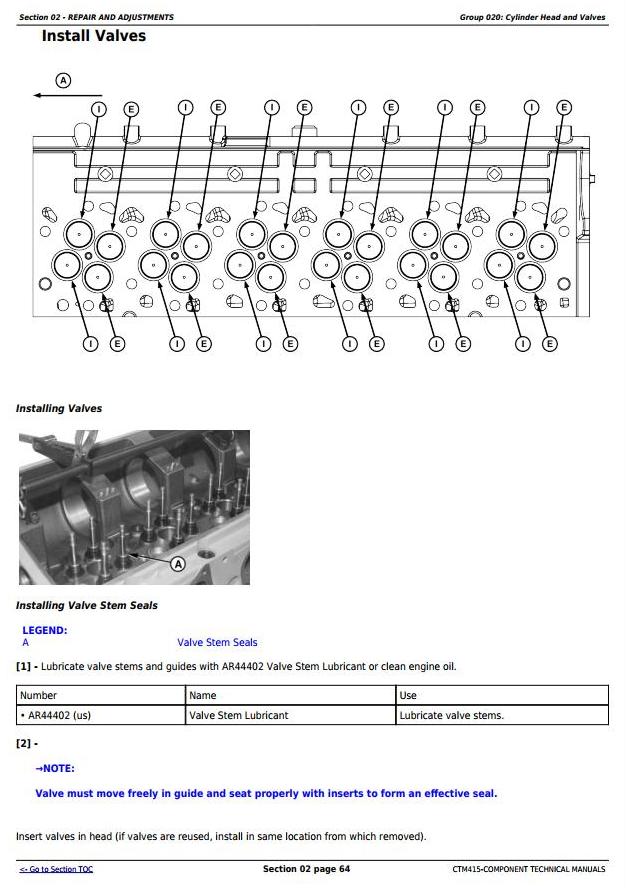 Section 02 - REPAIR AND ADJUSTMENTS

Group 020: Cylinder Head and Valves

Install Valves

A

I E I E I E I E I E I E

I E I E I E I E I E I E

Installing Valves

A

Installing Valve Stem Seals

LEGEND:
A Valve Stem Seals

[1] - Lubricate valve stems and guides with AR44402 Valve Stem Lubricant or clean engine oil.

| Number | Name | Use |
|---|---|---|
| • AR44402 (us) | Valve Stem Lubricant | Lubricate valve stems. |

[2] -

→NOTE:

Valve must move freely in guide and seat properly with inserts to form an effective seal.

Insert valves in head (if valves are reused, install in same location from which removed).

<- Go to Section TOC

Section 02 page 64

CTM415-COMPONENT TECHNICAL MANUALS