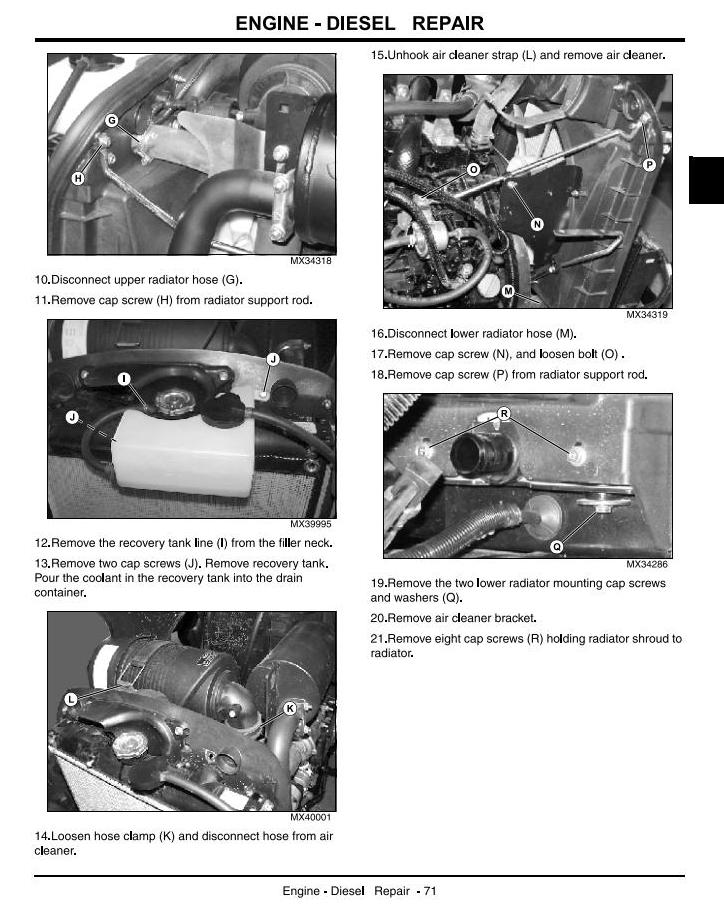 ENGINE - DIESEL REPAIR

G
H
MX34318

10.Disconnect upper radiator hose (G).

11.Remove cap screw (H) from radiator support rod.

J
I
J
MX39995

12.Remove the recovery tank line (I) from the filler neck.

13.Remove two cap screws (J). Remove recovery tank. Pour the coolant in the recovery tank into the drain container.

L
K
MX40001

14.Loosen hose clamp (K) and disconnect hose from air cleaner.

15.Unhook air cleaner strap (L) and remove air cleaner.

O
P
N
M
MX34319

16.Disconnect lower radiator hose (M).

17.Remove cap screw (N), and loosen bolt (O) .

18.Remove cap screw (P) from radiator support rod.

R
Q
MX34286

19.Remove the two lower radiator mounting cap screws and washers (Q).

20.Remove air cleaner bracket.

21.Remove eight cap screws (R) holding radiator shroud to radiator.

Engine - Diesel Repair - 71