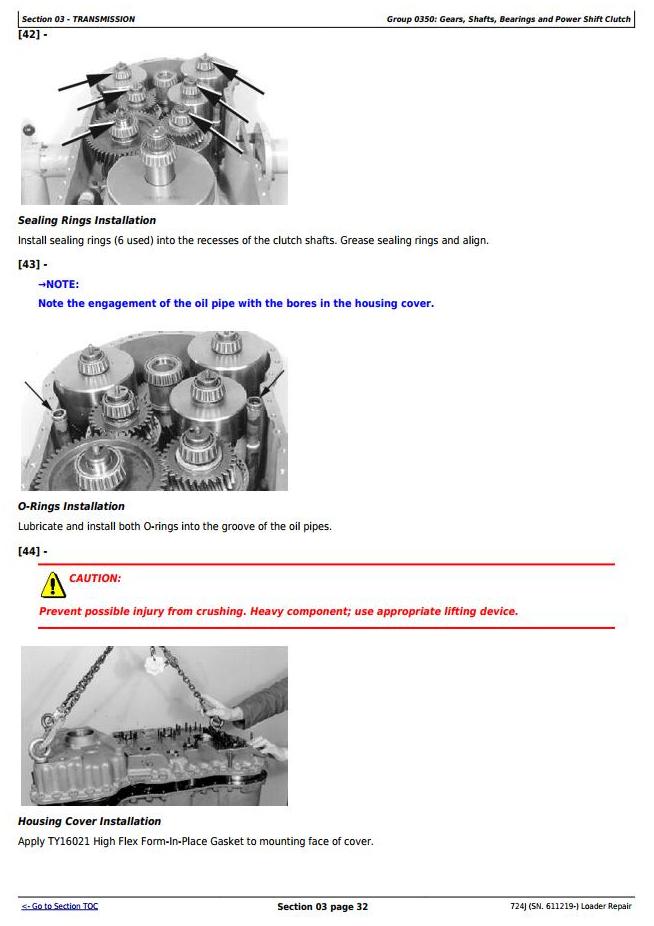 Section 03 - TRANSMISSION

Group 0350: Gears, Shafts, Bearings and Power Shift Clutch

[42] -

Sealing Rings Installation

Install sealing rings (6 used) into the recesses of the clutch shafts. Grease sealing rings and align.

[43] -

→NOTE:

Note the engagement of the oil pipe with the bores in the housing cover.

O-Rings Installation

Lubricate and install both O-rings into the groove of the oil pipes.

[44] -

CAUTION:

Prevent possible injury from crushing. Heavy component; use appropriate lifting device.

Housing Cover Installation

Apply TY16021 High Flex Form-In-Place Gasket to mounting face of cover.

<- Go to Section TOC

Section 03 page 32

724J (SN. 611219-) Loader Repair