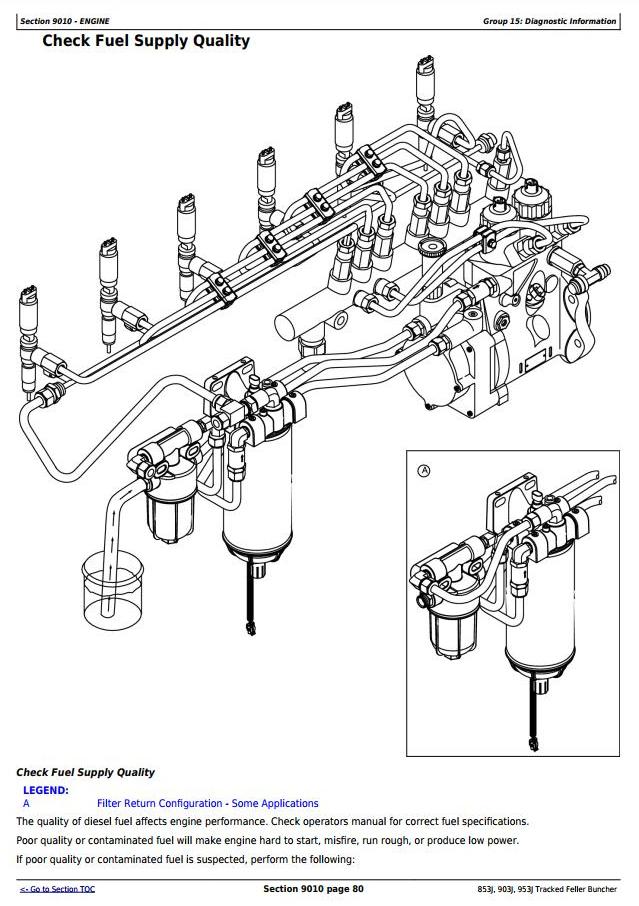 Section 9010 - ENGINE

Group 15: Diagnostic Information

Check Fuel Supply Quality

A

Check Fuel Supply Quality

LEGEND:
A Filter Return Configuration - Some Applications

The quality of diesel fuel affects engine performance. Check operators manual for correct fuel specifications.

Poor quality or contaminated fuel will make engine hard to start, misfire, run rough, or produce low power.

If poor quality or contaminated fuel is suspected, perform the following:

<- Go to Section TOC

Section 9010 page 80

853J, 903J, 953J Tracked Feller Buncher