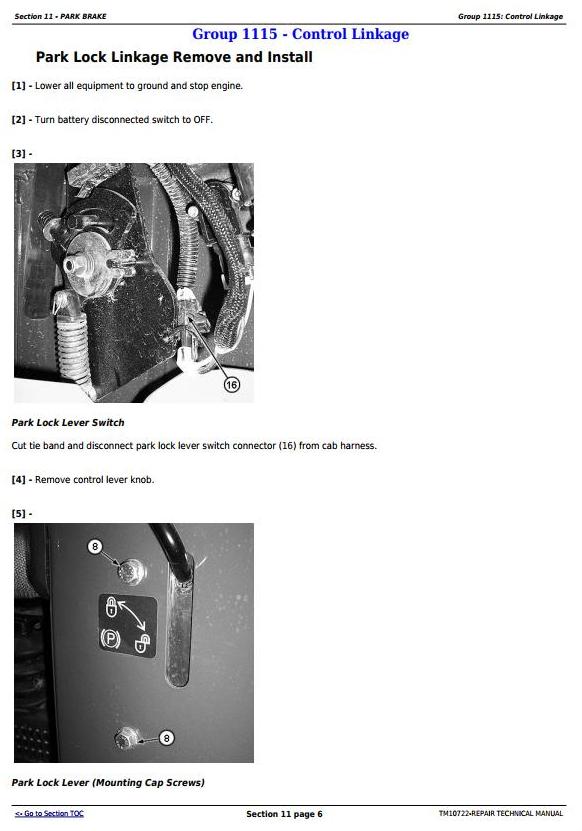 Section 11 - PARK BRAKE

Group 1115: Control Linkage

Group 1115 - Control Linkage

Park Lock Linkage Remove and Install

[1] - Lower all equipment to ground and stop engine.

[2] - Turn battery disconnected switch to OFF.

[3] -

16

Park Lock Lever Switch

Cut tie band and disconnect park lock lever switch connector (16) from cab harness.

[4] - Remove control lever knob.

[5] -

8

P

8

Park Lock Lever (Mounting Cap Screws)

<- Go to Section TOC

Section 11 page 6

TM10722-REPAIR TECHNICAL MANUAL