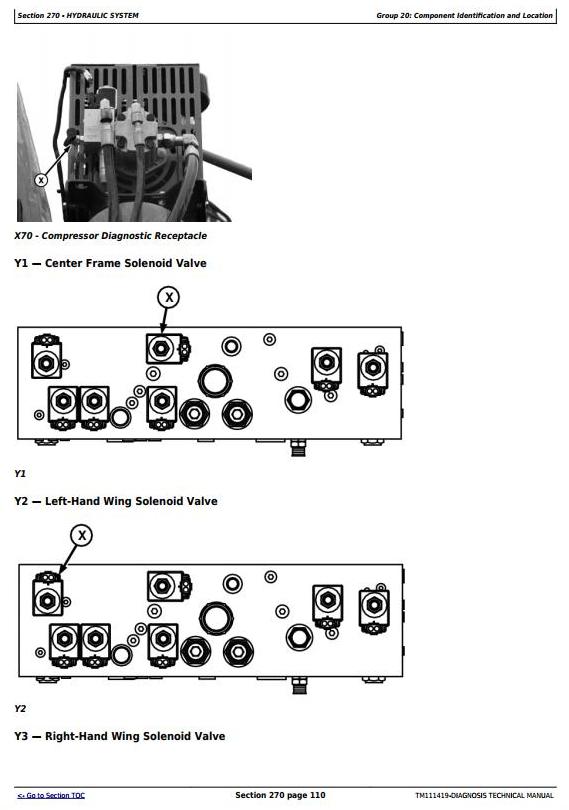 Section 270 - HYDRAULIC SYSTEM

Group 20: Component Identification and Location

X

X70 - Compressor Diagnostic Receptacle

Y1 — Center Frame Solenoid Valve

X

Y1

Y2 — Left-Hand Wing Solenoid Valve

X

Y2

Y3 — Right-Hand Wing Solenoid Valve

<- Go to Section TOC

Section 270 page 110

TM111419-DIAGNOSIS TECHNICAL MANUAL