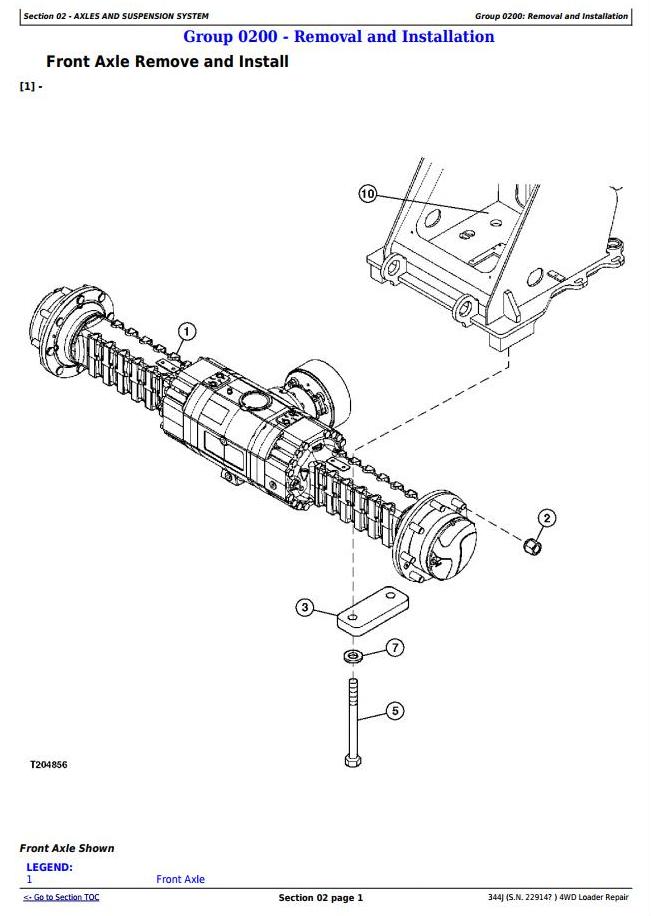 Section 02 - AXLES AND SUSPENSION SYSTEM

Group 0200: Removal and Installation

Group 0200 - Removal and Installation

Front Axle Remove and Install

[1] -

10

1

2

3

7

5

T204856

Front Axle Shown

LEGEND:

1 Front Axle

<- Go to Section TOC

Section 02 page 1

344J (S.N. 229147 ) 4WD Loader Repair