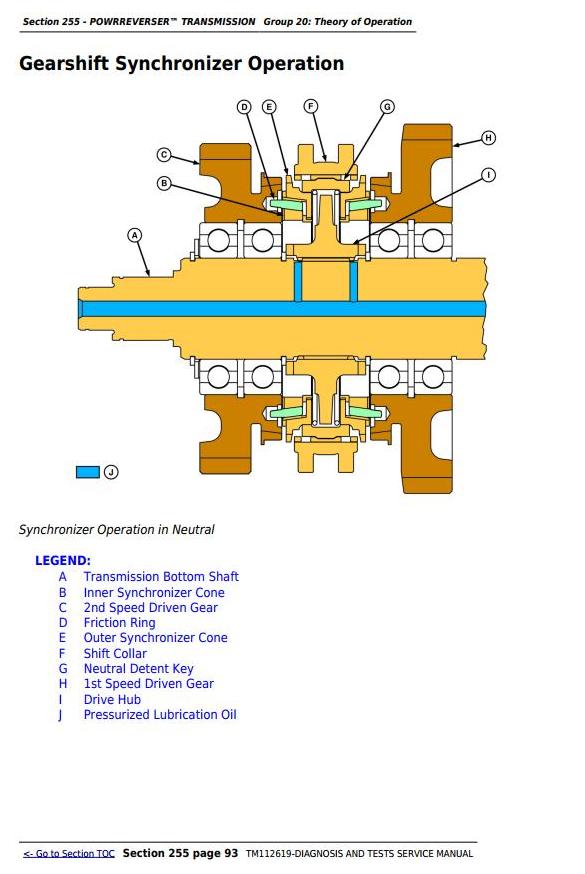 Section 255 - POWRREVERSER™ TRANSMISSION Group 20: Theory of Operation

Gearshift Synchronizer Operation

D E F G
C H
B I
A

J

Synchronizer Operation in Neutral

LEGEND:
A Transmission Bottom Shaft
B Inner Synchronizer Cone
C 2nd Speed Driven Gear
D Friction Ring
E Outer Synchronizer Cone
F Shift Collar
G Neutral Detent Key
H 1st Speed Driven Gear
I Drive Hub
J Pressurized Lubrication Oil

<- Go to Section TOC Section 255 page 93 TM112619-DIAGNOSIS AND TESTS SERVICE MANUAL