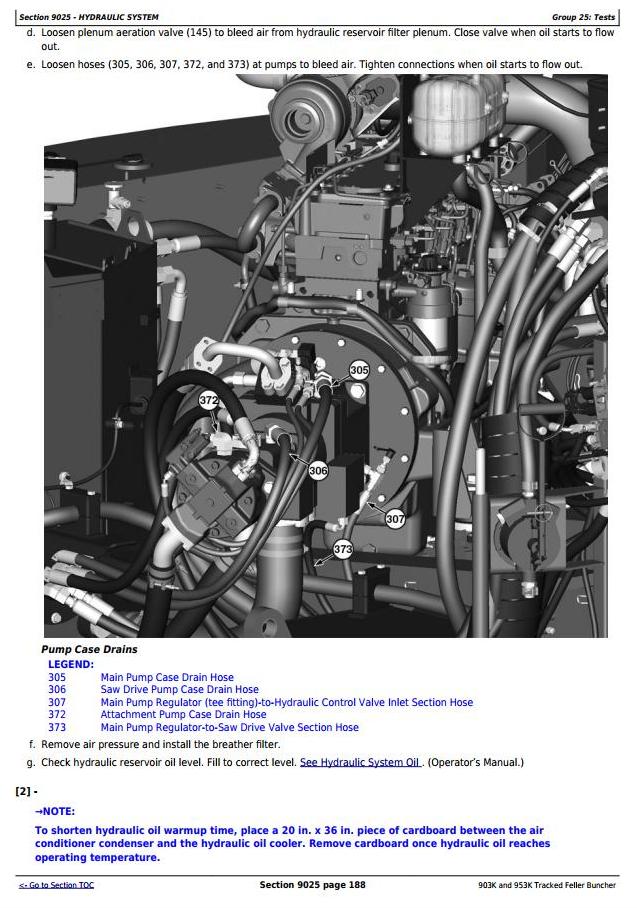 Section 9025 - HYDRAULIC SYSTEM

Group 25: Tests

d. Loosen plenum aeration valve (145) to bleed air from hydraulic reservoir filter plenum. Close valve when oil starts to flow out.

e. Loosen hoses (305, 306, 307, 372, and 373) at pumps to bleed air. Tighten connections when oil starts to flow out.

305

372

306

307

373

Pump Case Drains

LEGEND:

305 Main Pump Case Drain Hose
306 Saw Drive Pump Case Drain Hose
307 Main Pump Regulator (tee fitting)-to-Hydraulic Control Valve Inlet Section Hose
372 Attachment Pump Case Drain Hose
373 Main Pump Regulator-to-Saw Drive Valve Section Hose

f. Remove air pressure and install the breather filter.

g. Check hydraulic reservoir oil level. Fill to correct level. See Hydraulic System Oil . (Operator's Manual.)

[2] -

→NOTE:

To shorten hydraulic oil warmup time, place a 20 in. x 36 in. piece of cardboard between the air conditioner condenser and the hydraulic oil cooler. Remove cardboard once hydraulic oil reaches operating temperature.

<- Go to Section TOC

Section 9025 page 188

903K and 953K Tracked Feller Buncher