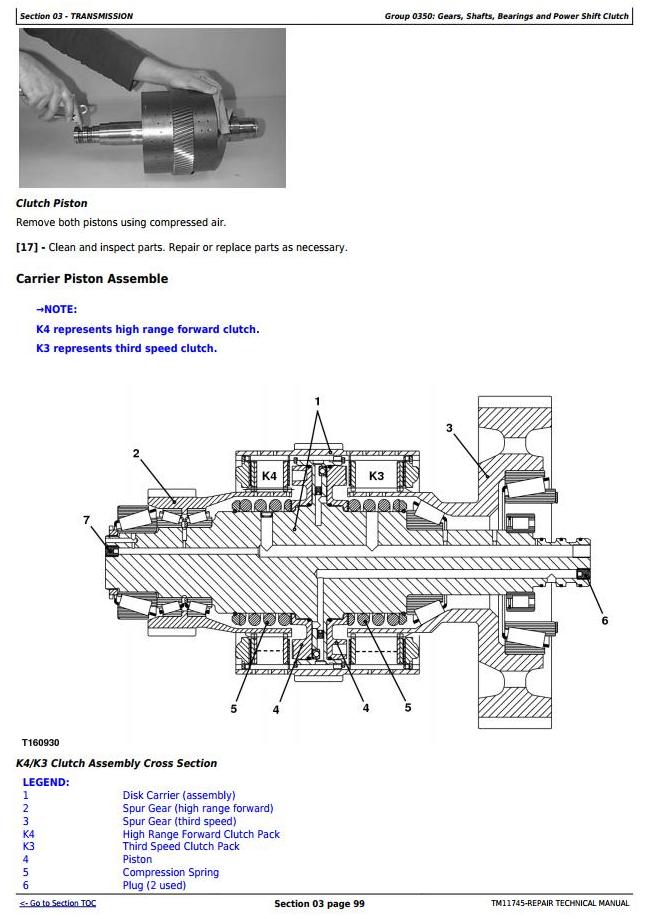 Section 03 - TRANSMISSION

Group 0350: Gears, Shafts, Bearings and Power Shift Clutch

Clutch Piston

Remove both pistons using compressed air.

[17] - Clean and inspect parts. Repair or replace parts as necessary.

Carrier Piston Assemble

→NOTE:

K4 represents high range forward clutch.

K3 represents third speed clutch.

1

2

3

K4

K3

7

6

5

4

4

5

T160930

K4/K3 Clutch Assembly Cross Section

LEGEND:

| | |
|---|---|
| 1 | Disk Carrier (assembly) |
| 2 | Spur Gear (high range forward) |
| 3 | Spur Gear (third speed) |
| K4 | High Range Forward Clutch Pack |
| K3 | Third Speed Clutch Pack |
| 4 | Piston |
| 5 | Compression Spring |
| 6 | Plug (2 used) |

<- Go to Section TOC

Section 03 page 99

TM11745-REPAIR TECHNICAL MANUAL