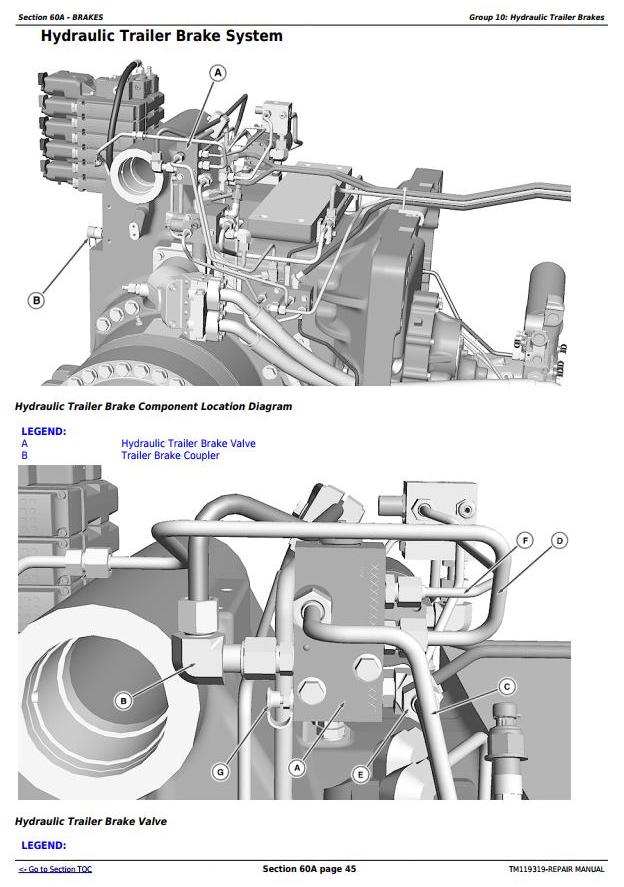 Section 60A - BRAKES

Group 10: Hydraulic Trailer Brakes

Hydraulic Trailer Brake System

A

B

Hydraulic Trailer Brake Component Location Diagram

LEGEND:
A Hydraulic Trailer Brake Valve
B Trailer Brake Coupler

F

D

B

C

G

A

E

Hydraulic Trailer Brake Valve

LEGEND:

<- Go to Section TOC

Section 60A page 45

TM119319-REPAIR MANUAL