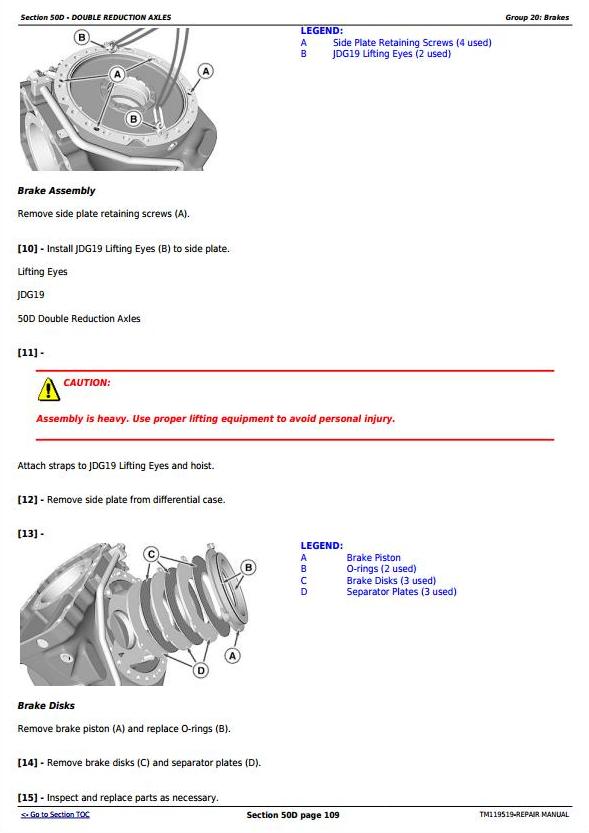 Section 50D • DOUBLE REDUCTION AXLES

Group 20: Brakes

B
A
A
B

LEGEND:
A Side Plate Retaining Screws (4 used)
B JDG19 Lifting Eyes (2 used)

Brake Assembly

Remove side plate retaining screws (A).

[10] - Install JDG19 Lifting Eyes (B) to side plate.

Lifting Eyes

JDG19

50D Double Reduction Axles

[11] -

CAUTION:

Assembly is heavy. Use proper lifting equipment to avoid personal injury.

Attach straps to JDG19 Lifting Eyes and hoist.

[12] - Remove side plate from differential case.

[13] -

C
B
A
D

LEGEND:
A Brake Piston
B O-rings (2 used)
C Brake Disks (3 used)
D Separator Plates (3 used)

Brake Disks

Remove brake piston (A) and replace O-rings (B).

[14] - Remove brake disks (C) and separator plates (D).

[15] - Inspect and replace parts as necessary.

<- Go to Section TOC

Section 50D page 109

TM119519-REPAIR MANUAL