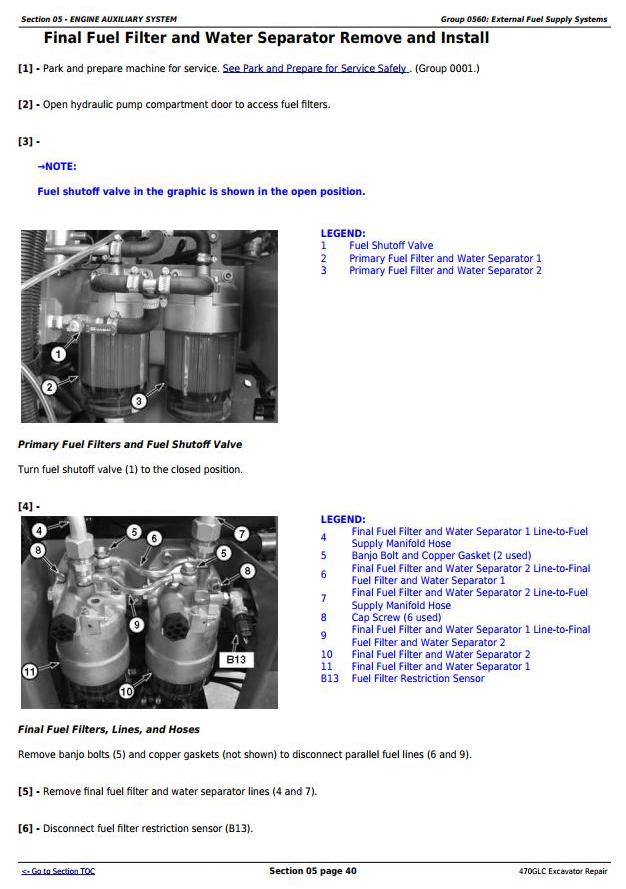 Section 05 - ENGINE AUXILIARY SYSTEM

Group 0560: External Fuel Supply Systems

Final Fuel Filter and Water Separator Remove and Install

[1] - Park and prepare machine for service. See Park and Prepare for Service Safely . (Group 0001.)

[2] - Open hydraulic pump compartment door to access fuel filters.

[3] -

→NOTE:

Fuel shutoff valve in the graphic is shown in the open position.

1
2
3

LEGEND:
1 Fuel Shutoff Valve
2 Primary Fuel Filter and Water Separator 1
3 Primary Fuel Filter and Water Separator 2

Primary Fuel Filters and Fuel Shutoff Valve

Turn fuel shutoff valve (1) to the closed position.

[4] -

4
5
6
7
8
5
8
9
B13
11
10

LEGEND:
4 Final Fuel Filter and Water Separator 1 Line-to-Fuel Supply Manifold Hose
5 Banjo Bolt and Copper Gasket (2 used)
6 Final Fuel Filter and Water Separator 2 Line-to-Final Fuel Filter and Water Separator 1
7 Final Fuel Filter and Water Separator 2 Line-to-Fuel Supply Manifold Hose
8 Cap Screw (6 used)
9 Final Fuel Filter and Water Separator 1 Line-to-Final Fuel Filter and Water Separator 2
10 Final Fuel Filter and Water Separator 2
11 Final Fuel Filter and Water Separator 1
B13 Fuel Filter Restriction Sensor

Final Fuel Filters, Lines, and Hoses

Remove banjo bolts (5) and copper gaskets (not shown) to disconnect parallel fuel lines (6 and 9).

[5] - Remove final fuel filter and water separator lines (4 and 7).

[6] - Disconnect fuel filter restriction sensor (B13).

<- Go to Section TOC

Section 05 page 40

470GLC Excavator Repair