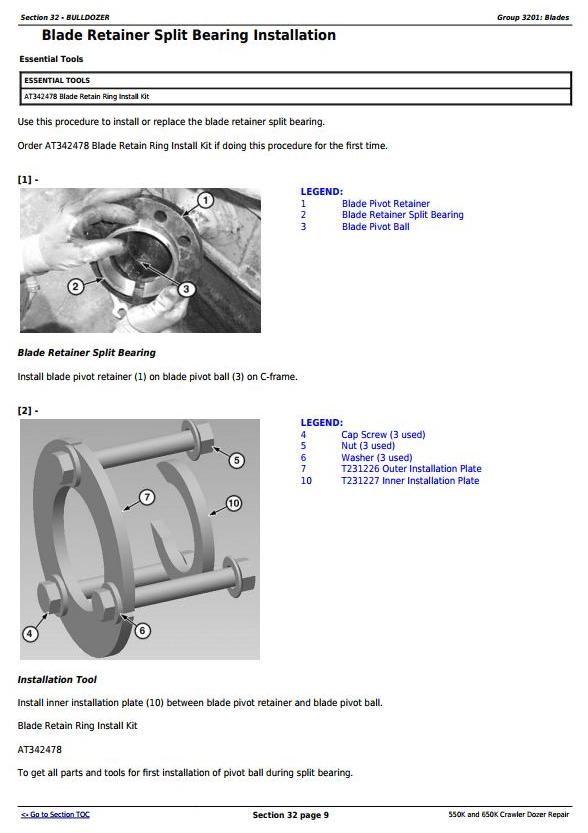 Section 32 - BULLDOZER

Group 3201: Blades

Blade Retainer Split Bearing Installation

Essential Tools

| ESSENTIAL TOOLS |
|---|
| AT342478 Blade Retain Ring Install Kit |

Use this procedure to install or replace the blade retainer split bearing.

Order AT342478 Blade Retain Ring Install Kit if doing this procedure for the first time.

[1] -

1
2
3

LEGEND:
1 Blade Pivot Retainer
2 Blade Retainer Split Bearing
3 Blade Pivot Ball

Blade Retainer Split Bearing

Install blade pivot retainer (1) on blade pivot ball (3) on C-frame.

[2] -

5
7
10
4
6

LEGEND:
4 Cap Screw (3 used)
5 Nut (3 used)
6 Washer (3 used)
7 T231226 Outer Installation Plate
10 T231227 Inner Installation Plate

Installation Tool

Install inner installation plate (10) between blade pivot retainer and blade pivot ball.

Blade Retain Ring Install Kit

AT342478

To get all parts and tools for first installation of pivot ball during split bearing.

<- Go to Section TOC

Section 32 page 9

550K and 650K Crawler Dozer Repair