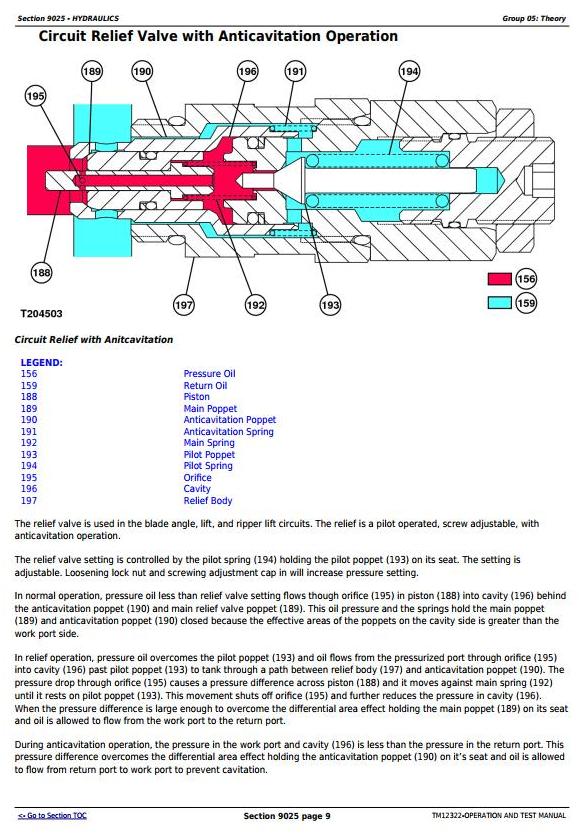 Section 9025 - HYDRAULICS

Group 05: Theory

Circuit Relief Valve with Anticavitation Operation

189
190
196
191
194
195
188
197
192
193
156
159

T204503

Circuit Relief with Anitcavitation

LEGEND:

| | |
|---|---|
| 156 | Pressure Oil |
| 159 | Return Oil |
| 188 | Piston |
| 189 | Main Poppet |
| 190 | Anticavitation Poppet |
| 191 | Anticavitation Spring |
| 192 | Main Spring |
| 193 | Pilot Poppet |
| 194 | Pilot Spring |
| 195 | Orifice |
| 196 | Cavity |
| 197 | Relief Body |

The relief valve is used in the blade angle, lift, and ripper lift circuits. The relief is a pilot operated, screw adjustable, with anticavitation operation.

The relief valve setting is controlled by the pilot spring (194) holding the pilot poppet (193) on its seat. The setting is adjustable. Loosening lock nut and screwing adjustment cap in will increase pressure setting.

In normal operation, pressure oil less than relief valve setting flows though orifice (195) in piston (188) into cavity (196) behind the anticavitation poppet (190) and main relief valve poppet (189). This oil pressure and the springs hold the main poppet (189) and anticavitation poppet (190) closed because the effective areas of the poppets on the cavity side is greater than the work port side.

In relief operation, pressure oil overcomes the pilot poppet (193) and oil flows from the pressurized port through orifice (195) into cavity (196) past pilot poppet (193) to tank through a path between relief body (197) and anticavitation poppet (190). The pressure drop through orifice (195) causes a pressure difference across piston (188) and it moves against main spring (192) until it rests on pilot poppet (193). This movement shuts off orifice (195) and further reduces the pressure in cavity (196). When the pressure difference is large enough to overcome the differential area effect holding the main poppet (189) on its seat and oil is allowed to flow from the work port to the return port.

During anticavitation operation, the pressure in the work port and cavity (196) is less than the pressure in the return port. This pressure difference overcomes the differential area effect holding the anticavitation poppet (190) on it's seat and oil is allowed to flow from return port to work port to prevent cavitation.

<- Go to Section TOC

Section 9025 page 9

TM12322-OPERATION AND TEST MANUAL