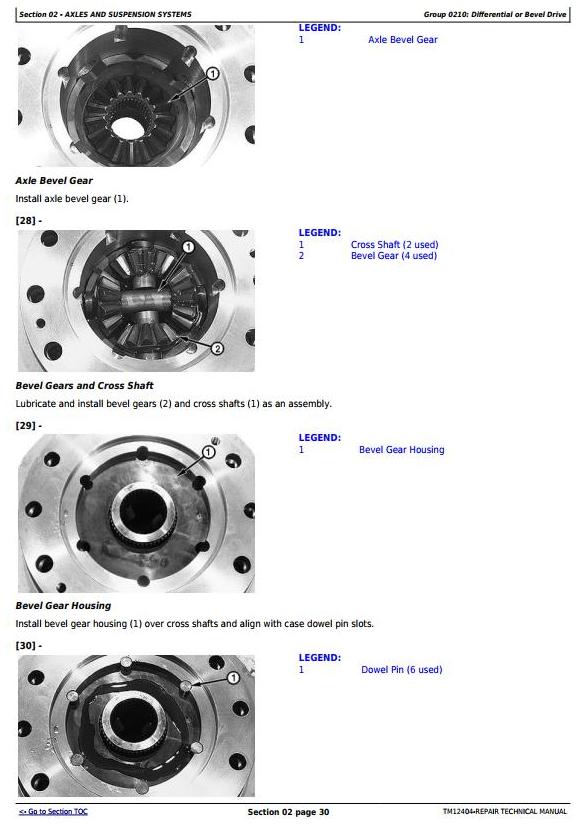 Section 02 - AXLES AND SUSPENSION SYSTEMS

Group 0210: Differential or Bevel Drive

1

LEGEND:
1 Axle Bevel Gear

Axle Bevel Gear

Install axle bevel gear (1).

[28] -

1

2

LEGEND:
1 Cross Shaft (2 used)
2 Bevel Gear (4 used)

Bevel Gears and Cross Shaft

Lubricate and install bevel gears (2) and cross shafts (1) as an assembly.

[29] -

1

LEGEND:
1 Bevel Gear Housing

Bevel Gear Housing

Install bevel gear housing (1) over cross shafts and align with case dowel pin slots.

[30] -

1

LEGEND:
1 Dowel Pin (6 used)

<- Go to Section TOC

Section 02 page 30

TM12404-REPAIR TECHNICAL MANUAL