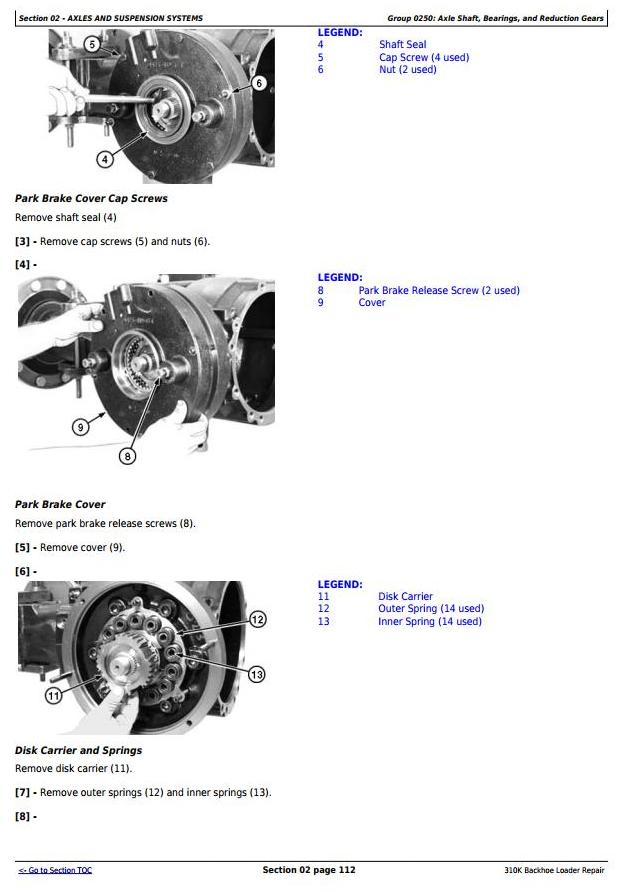 Section 02 - AXLES AND SUSPENSION SYSTEMS

Group 0250: Axle Shaft, Bearings, and Reduction Gears

5
6
4

LEGEND:
4 Shaft Seal
5 Cap Screw (4 used)
6 Nut (2 used)

Park Brake Cover Cap Screws

Remove shaft seal (4)

[3] - Remove cap screws (5) and nuts (6).

[4] -

9
8

LEGEND:
8 Park Brake Release Screw (2 used)
9 Cover

Park Brake Cover

Remove park brake release screws (8).

[5] - Remove cover (9).

[6] -

12
13
11

LEGEND:
11 Disk Carrier
12 Outer Spring (14 used)
13 Inner Spring (14 used)

Disk Carrier and Springs

Remove disk carrier (11).

[7] - Remove outer springs (12) and inner springs (13).

[8] -

<- Go to Section TOC

Section 02 page 112

310K Backhoe Loader Repair