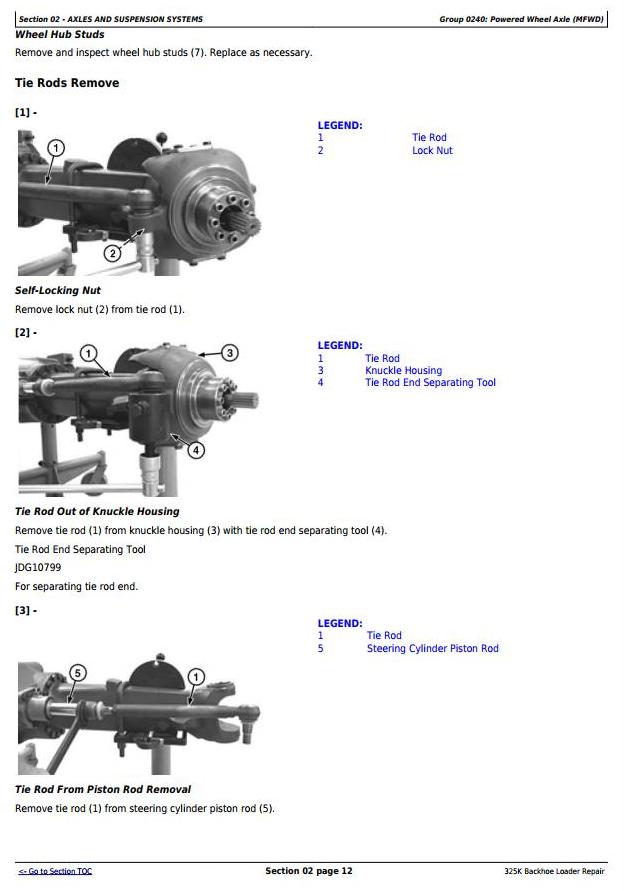 Section 02 - AXLES AND SUSPENSION SYSTEMS

Group 0240: Powered Wheel Axle (MFWD)

Wheel Hub Studs

Remove and inspect wheel hub studs (7). Replace as necessary.

Tie Rods Remove

[1] -

1

2

LEGEND:
1 Tie Rod
2 Lock Nut

Self-Locking Nut

Remove lock nut (2) from tie rod (1).

[2] -

1

3

4

LEGEND:
1 Tie Rod
3 Knuckle Housing
4 Tie Rod End Separating Tool

Tie Rod Out of Knuckle Housing

Remove tie rod (1) from knuckle housing (3) with tie rod end separating tool (4).

Tie Rod End Separating Tool

JDG10799

For separating tie rod end.

[3] -

5

1

LEGEND:
1 Tie Rod
5 Steering Cylinder Piston Rod

Tie Rod From Piston Rod Removal

Remove tie rod (1) from steering cylinder piston rod (5).

<- Go to Section TOC

Section 02 page 12

325K Backhoe Loader Repair