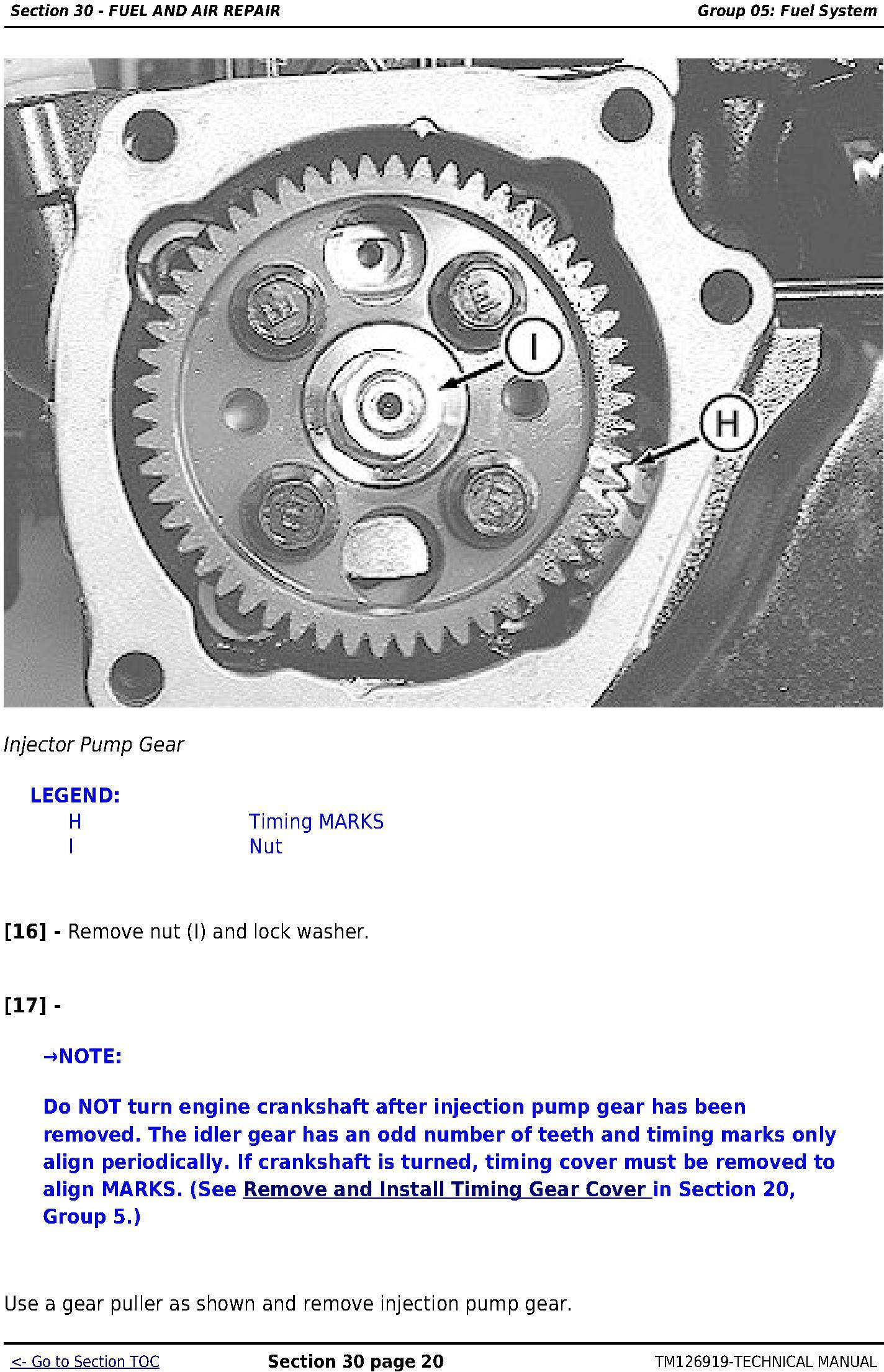 Section 30 - FUEL AND AIR REPAIR

Group 05: Fuel System

I

H

Injector Pump Gear

LEGEND:

| H | Timing MARKS |
|---|---|
| I | Nut |

[16] - Remove nut (I) and lock washer.

[17] -

→NOTE:

Do NOT turn engine crankshaft after injection pump gear has been removed. The idler gear has an odd number of teeth and timing marks only align periodically. If crankshaft is turned, timing cover must be removed to align MARKS. (See Remove and Install Timing Gear Cover in Section 20, Group 5.)

Use a gear puller as shown and remove injection pump gear.

<- Go to Section TOC

Section 30 page 20

TM126919-TECHNICAL MANUAL