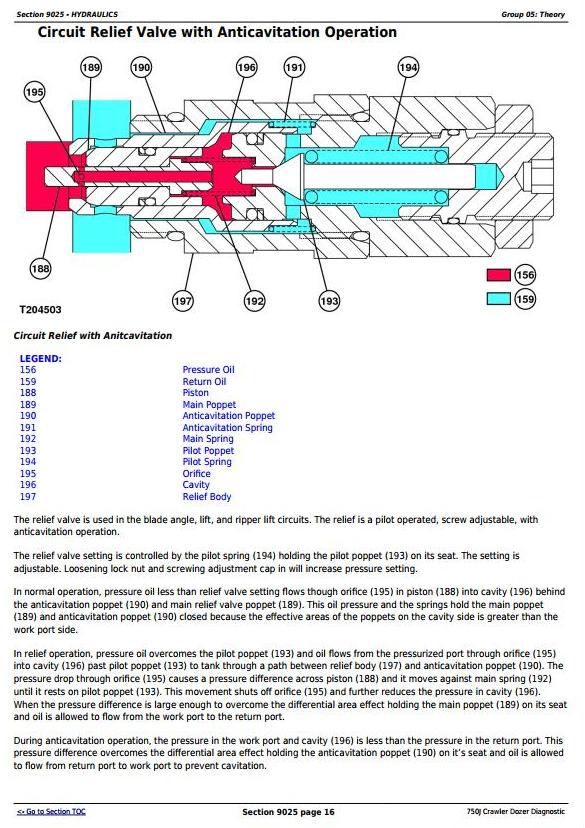 Section 9025 - HYDRAULICS

Group 05: Theory

Circuit Relief Valve with Anticavitation Operation

189
190
196
191
194
195
188
197
192
193
156
159

T204503

Circuit Relief with Anitcavitation

LEGEND:

| | |
|---|---|
| 156 | Pressure Oil |
| 159 | Return Oil |
| 188 | Piston |
| 189 | Main Poppet |
| 190 | Anticavitation Poppet |
| 191 | Anticavitation Spring |
| 192 | Main Spring |
| 193 | Pilot Poppet |
| 194 | Pilot Spring |
| 195 | Orifice |
| 196 | Cavity |
| 197 | Relief Body |

The relief valve is used in the blade angle, lift, and ripper lift circuits. The relief is a pilot operated, screw adjustable, with anticavitation operation.

The relief valve setting is controlled by the pilot spring (194) holding the pilot poppet (193) on its seat. The setting is adjustable. Loosening lock nut and screwing adjustment cap in will increase pressure setting.

In normal operation, pressure oil less than relief valve setting flows though orifice (195) in piston (188) into cavity (196) behind the anticavitation poppet (190) and main relief valve poppet (189). This oil pressure and the springs hold the main poppet (189) and anticavitation poppet (190) closed because the effective areas of the poppets on the cavity side is greater than the work port side.

In relief operation, pressure oil overcomes the pilot poppet (193) and oil flows from the pressurized port through orifice (195) into cavity (196) past pilot poppet (193) to tank through a path between relief body (197) and anticavitation poppet (190). The pressure drop through orifice (195) causes a pressure difference across piston (188) and it moves against main spring (192) until it rests on pilot poppet (193). This movement shuts off orifice (195) and further reduces the pressure in cavity (196). When the pressure difference is large enough to overcome the differential area effect holding the main poppet (189) on its seat and oil is allowed to flow from the work port to the return port.

During anticavitation operation, the pressure in the work port and cavity (196) is less than the pressure in the return port. This pressure difference overcomes the differential area effect holding the anticavitation poppet (190) on it's seat and oil is allowed to flow from return port to work port to prevent cavitation.

<- Go to Section TOC

Section 9025 page 16

750J Crawler Dozer Diagnostic