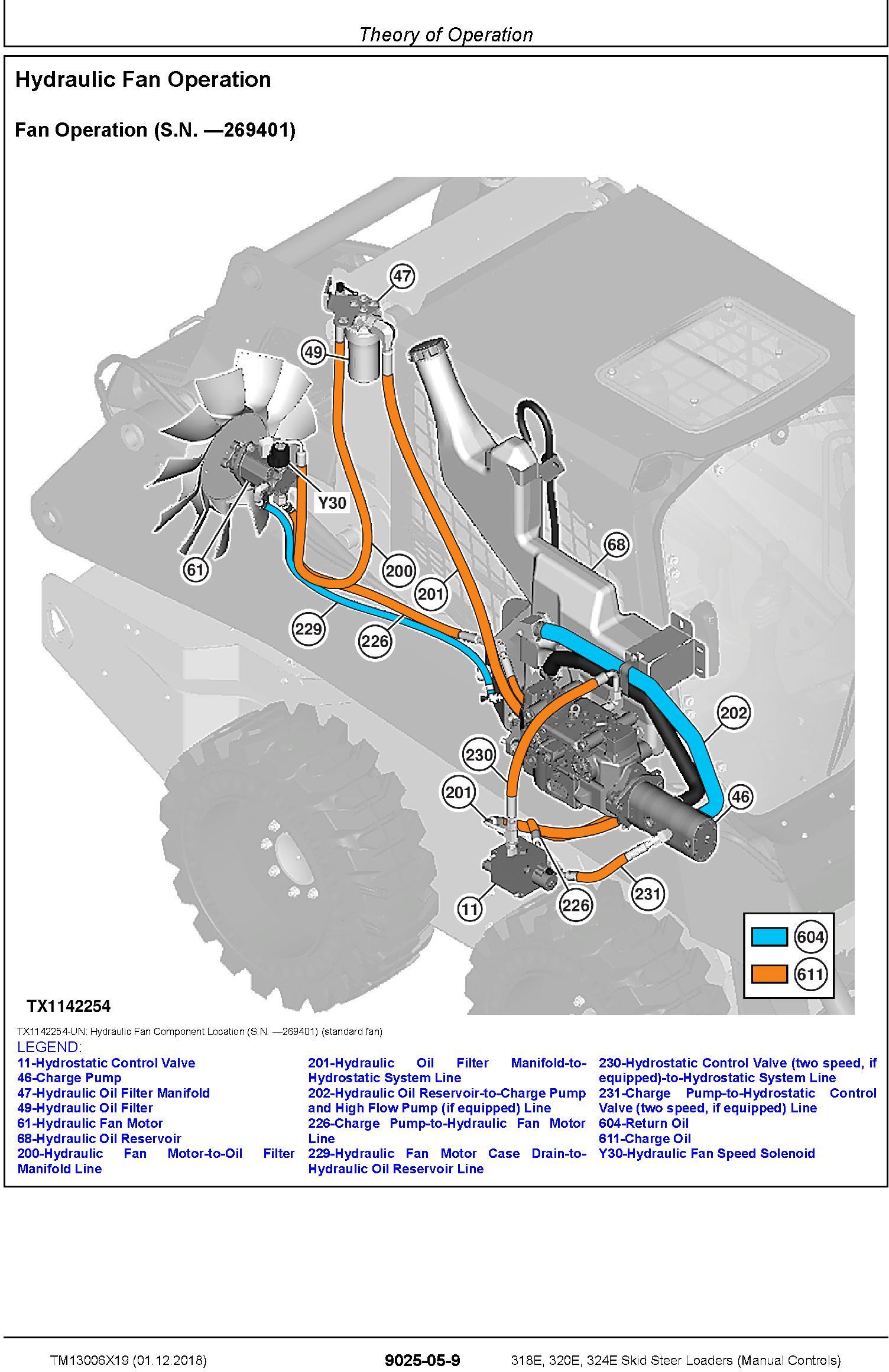 Theory of Operation

Hydraulic Fan Operation

Fan Operation (S.N. —269401)

47
49
Y30
61
200
201
68
229
226
202
230
201
46
11
226
231
604
611

TX1142254

TX1142254-UN: Hydraulic Fan Component Location (S.N. —269401) (standard fan)

LEGEND:
11-Hydrostatic Control Valve
46-Charge Pump
47-Hydraulic Oil Filter Manifold
49-Hydraulic Oil Filter
61-Hydraulic Fan Motor
68-Hydraulic Oil Reservoir
200-Hydraulic Fan Motor-to-Oil Filter Manifold Line

201-Hydraulic Oil Filter Manifold-to-Hydrostatic System Line
202-Hydraulic Oil Reservoir-to-Charge Pump and High Flow Pump (if equipped) Line
226-Charge Pump-to-Hydraulic Fan Motor Line
229-Hydraulic Fan Motor Case Drain-to-Hydraulic Oil Reservoir Line

230-Hydrostatic Control Valve (two speed, if equipped)-to-Hydrostatic System Line
231-Charge Pump-to-Hydrostatic Control Valve (two speed, if equipped) Line
604-Return Oil
611-Charge Oil
Y30-Hydraulic Fan Speed Solenoid

TM13006X19 (01.12.2018)
9025-05-9
318E, 320E, 324E Skid Steer Loaders (Manual Controls)